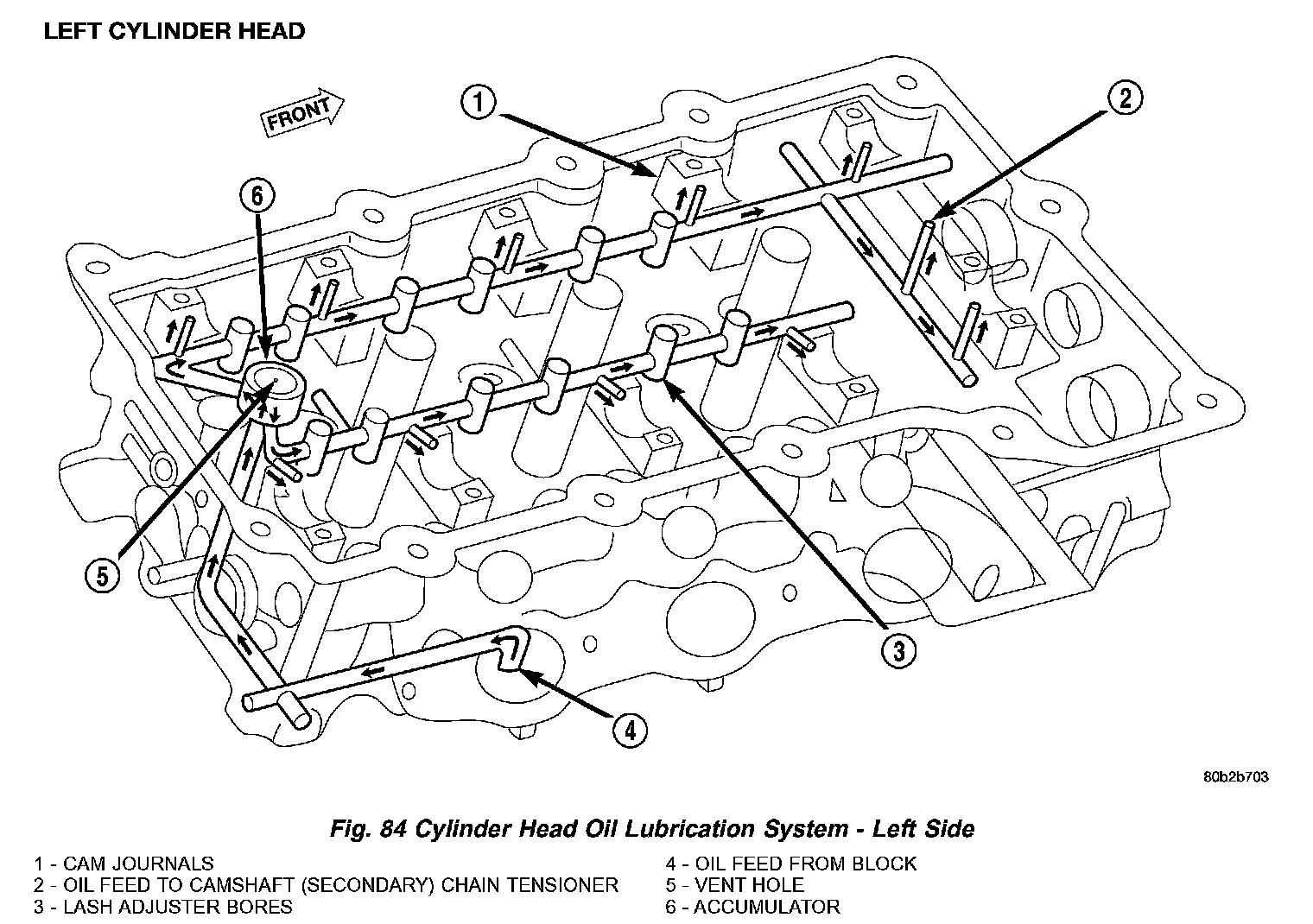 LEFT CYLINDER HEAD

FRONT

1

2

6

5

3

4

80b2b703

Fig. 84 Cylinder Head Oil Lubrication System - Left Side

1 - CAM JOURNALS
2 - OIL FEED TO CAMSHAFT (SECONDARY) CHAIN TENSIONER
3 - LASH ADJUSTER BORES

4 - OIL FEED FROM BLOCK
5 - VENT HOLE
6 - ACCUMULATOR