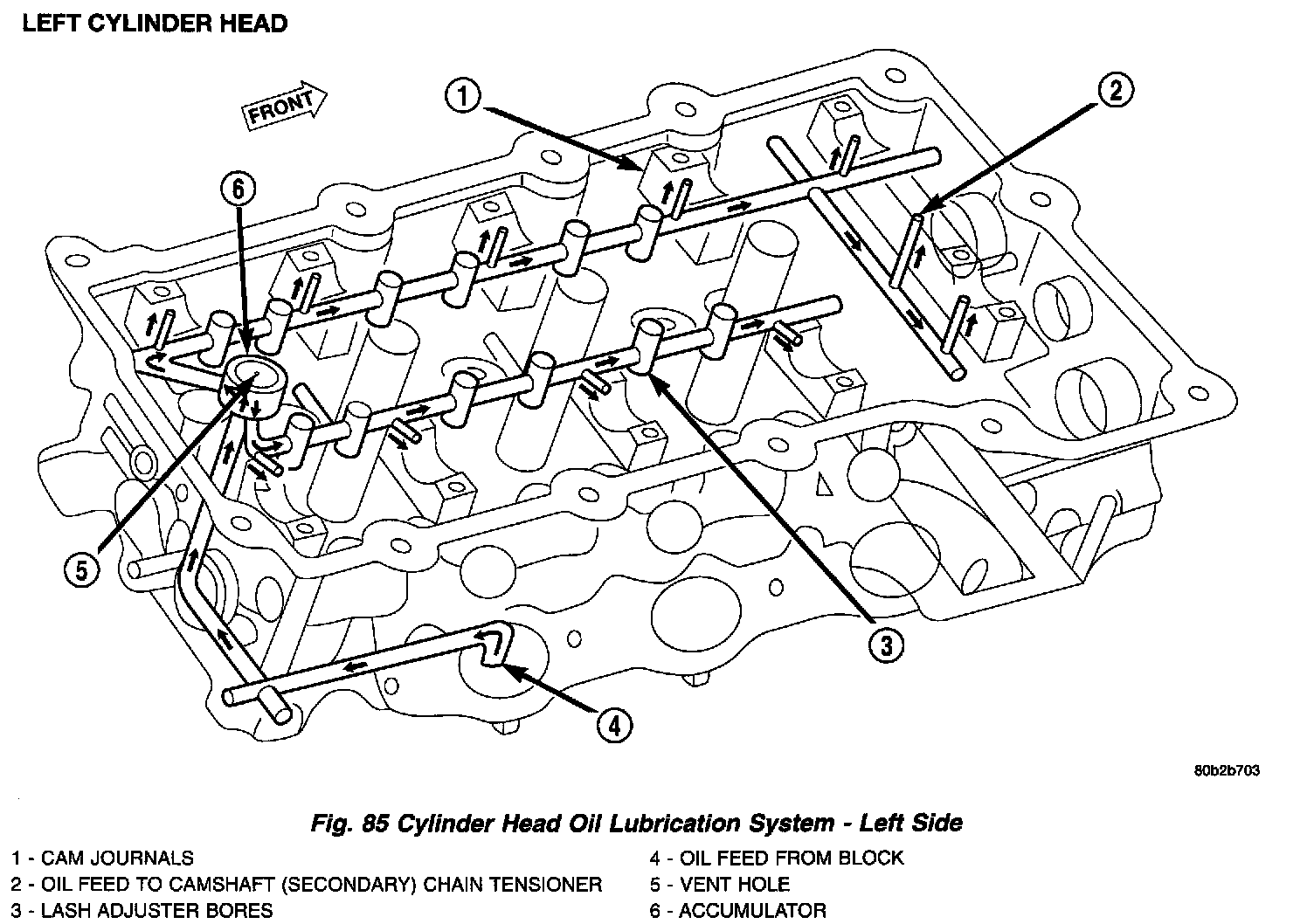 LEFT CYLINDER HEAD

FRONT

1

2

6

5

3

4

80b2b703

Fig. 85 Cylinder Head Oil Lubrication System - Left Side

1 - CAM JOURNALS
2 - OIL FEED TO CAMSHAFT (SECONDARY) CHAIN TENSIONER
3 - LASH ADJUSTER BORES
4 - OIL FEED FROM BLOCK
5 - VENT HOLE
6 - ACCUMULATOR