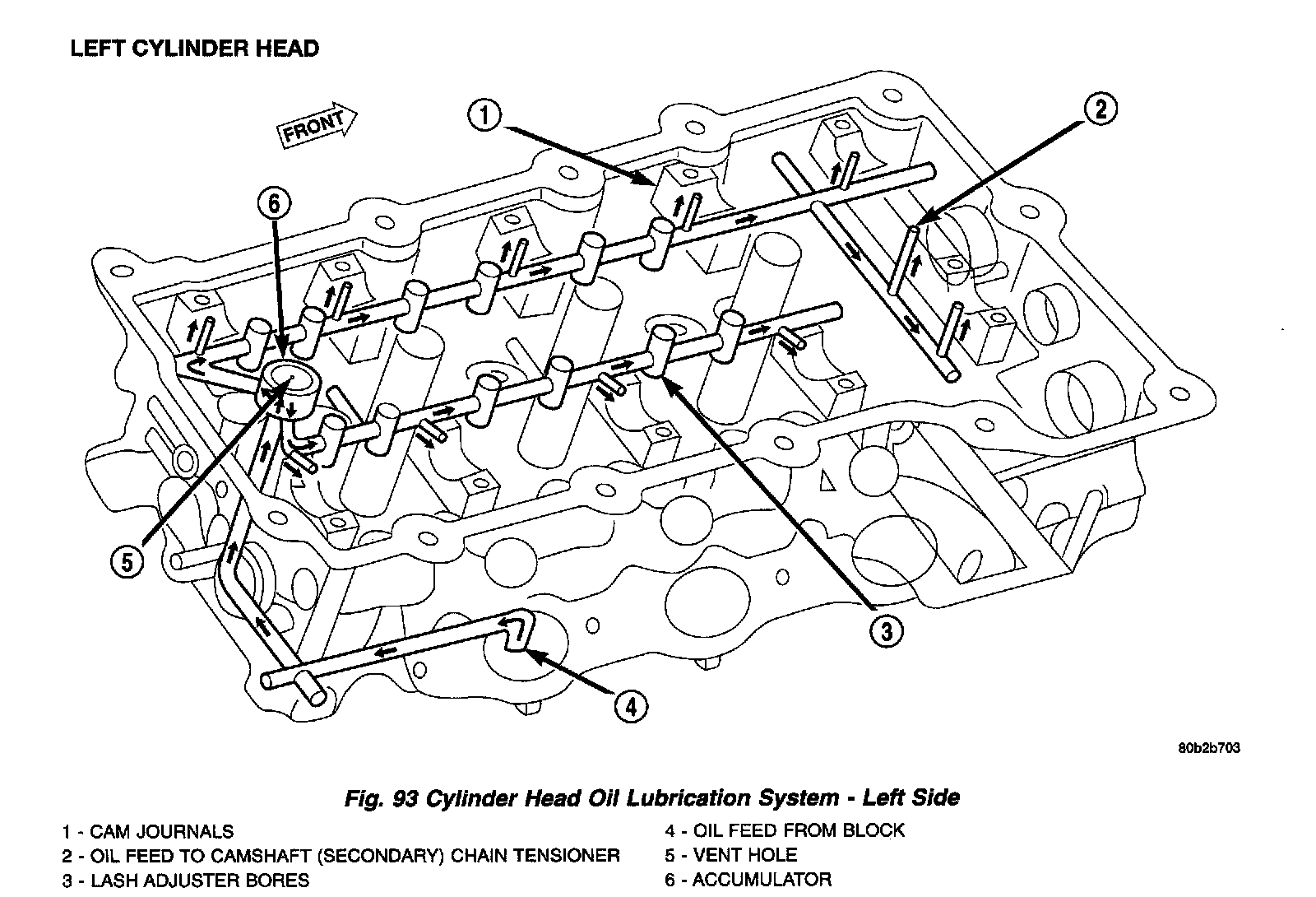 LEFT CYLINDER HEAD

FRONT

1

2

6

5

3

4

80b2b703

Fig. 93 Cylinder Head Oil Lubrication System - Left Side

1 - CAM JOURNALS
2 - OIL FEED TO CAMSHAFT (SECONDARY) CHAIN TENSIONER
3 - LASH ADJUSTER BORES
4 - OIL FEED FROM BLOCK
5 - VENT HOLE
6 - ACCUMULATOR