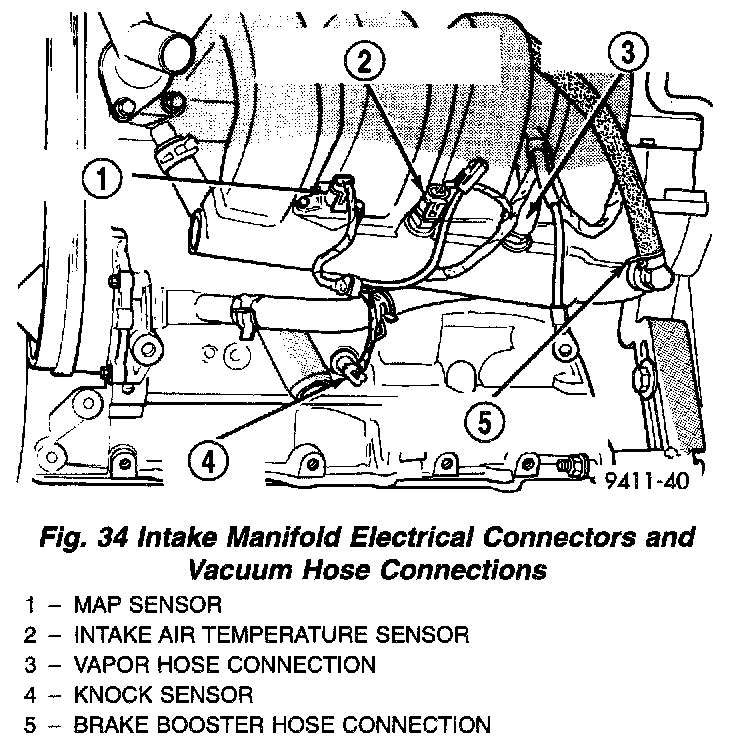 2
3
1
5
4
9411-40

Fig. 34 Intake Manifold Electrical Connectors and Vacuum Hose Connections

1 – MAP SENSOR
2 – INTAKE AIR TEMPERATURE SENSOR
3 – VAPOR HOSE CONNECTION
4 – KNOCK SENSOR
5 – BRAKE BOOSTER HOSE CONNECTION