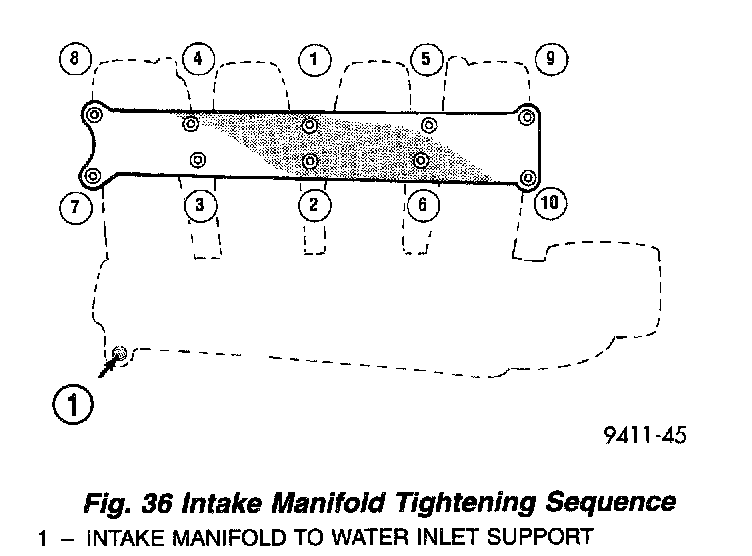 8
4
1
5
9
7
3
2
6
10
1

9411-45

Fig. 36 Intake Manifold Tightening Sequence
1 – INTAKE MANIFOLD TO WATER INLET SUPPORT