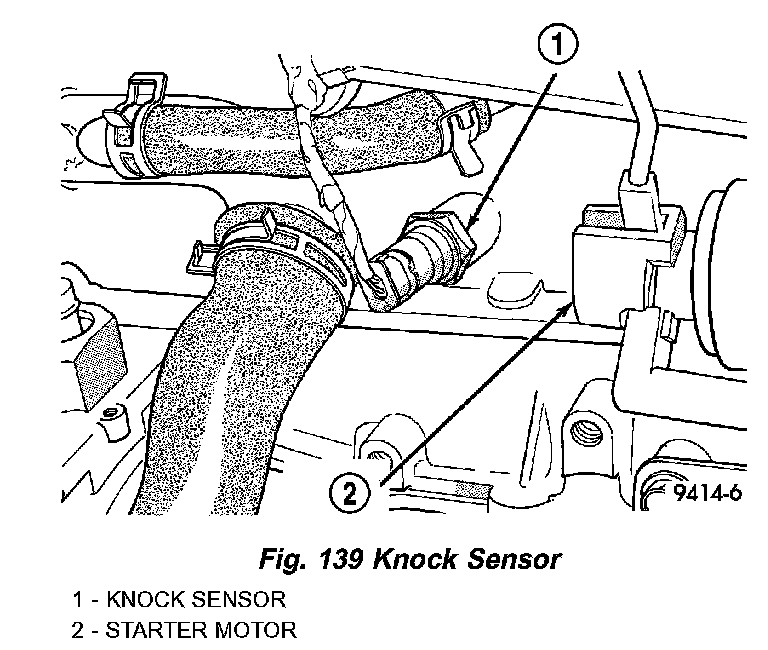 1

2

9414-6

Fig. 139 Knock Sensor

1 - KNOCK SENSOR
2 - STARTER MOTOR