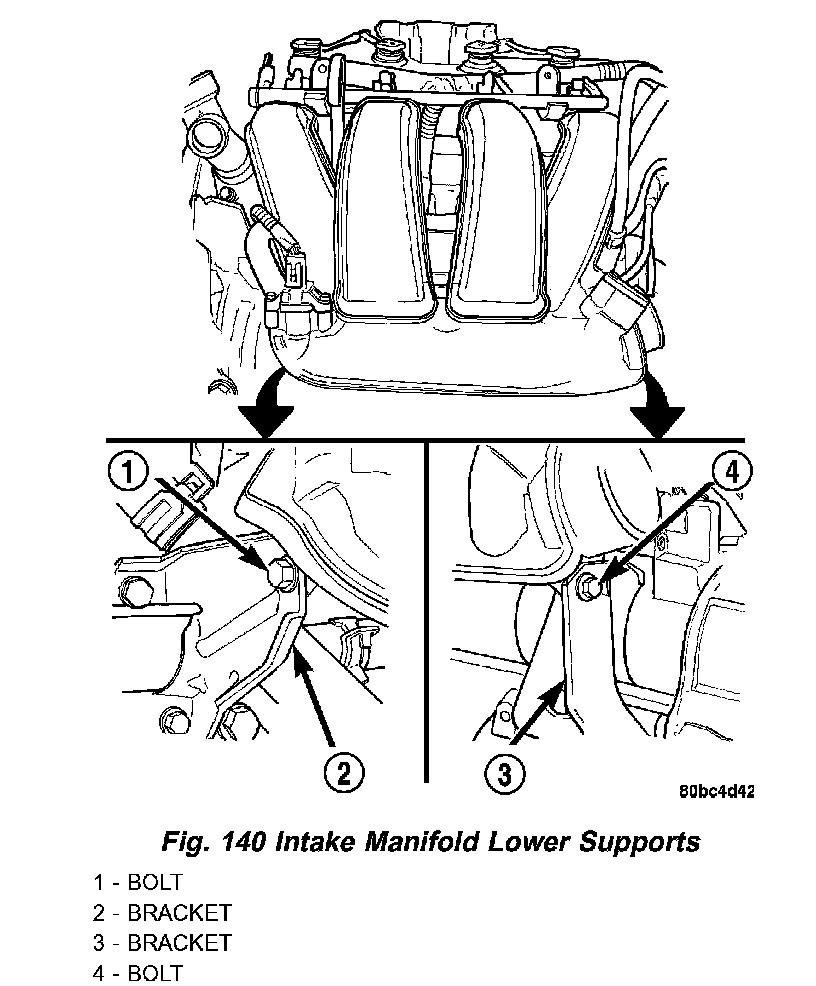 1
4
2
3
80bc4d42

Fig. 140 Intake Manifold Lower Supports

1 - BOLT
2 - BRACKET
3 - BRACKET
4 - BOLT