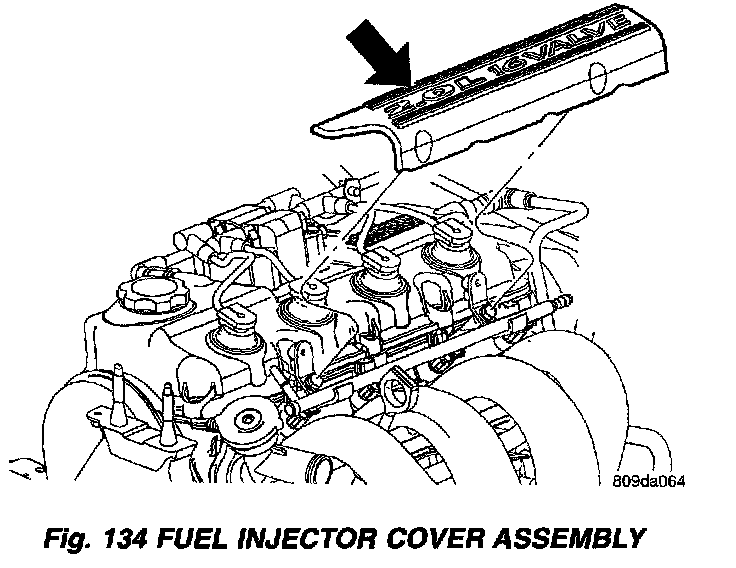 2.0L 16VALVE

809da064

Fig. 134 FUEL INJECTOR COVER ASSEMBLY