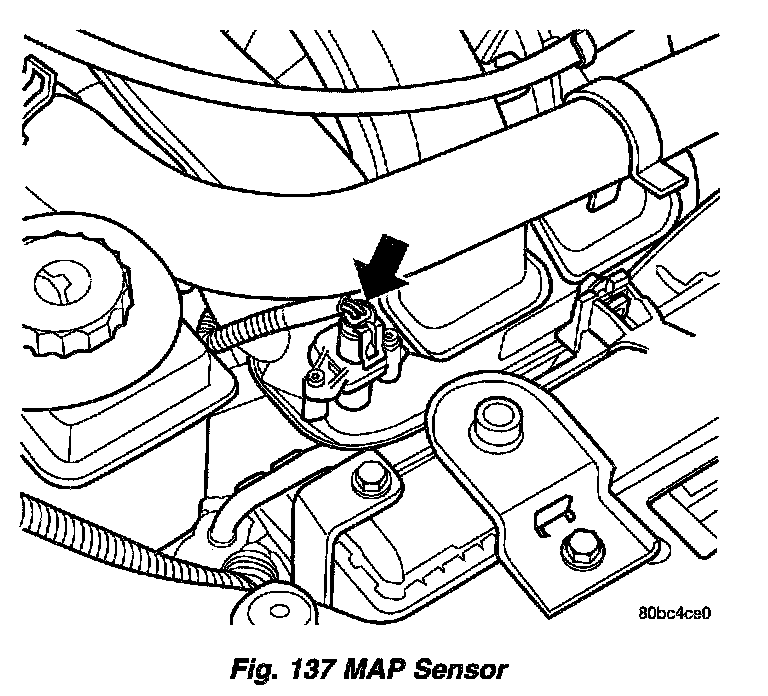 80bc4ce0

Fig. 137 MAP Sensor