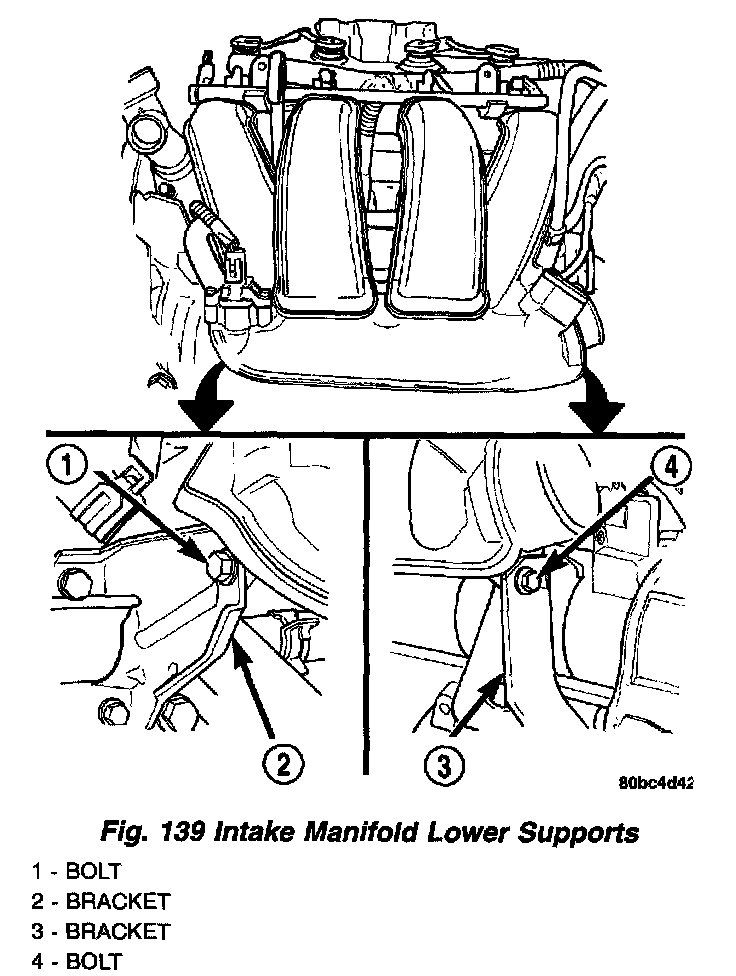 1

4

2

3

80bc4d42

Fig. 139 Intake Manifold Lower Supports

1 - BOLT
2 - BRACKET
3 - BRACKET
4 - BOLT