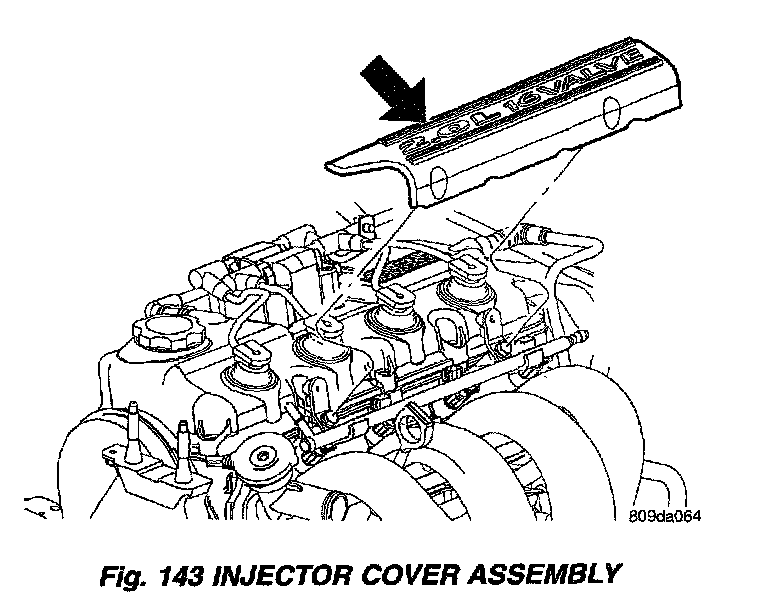 2.0L 16VALVE

809da064

Fig. 143 INJECTOR COVER ASSEMBLY