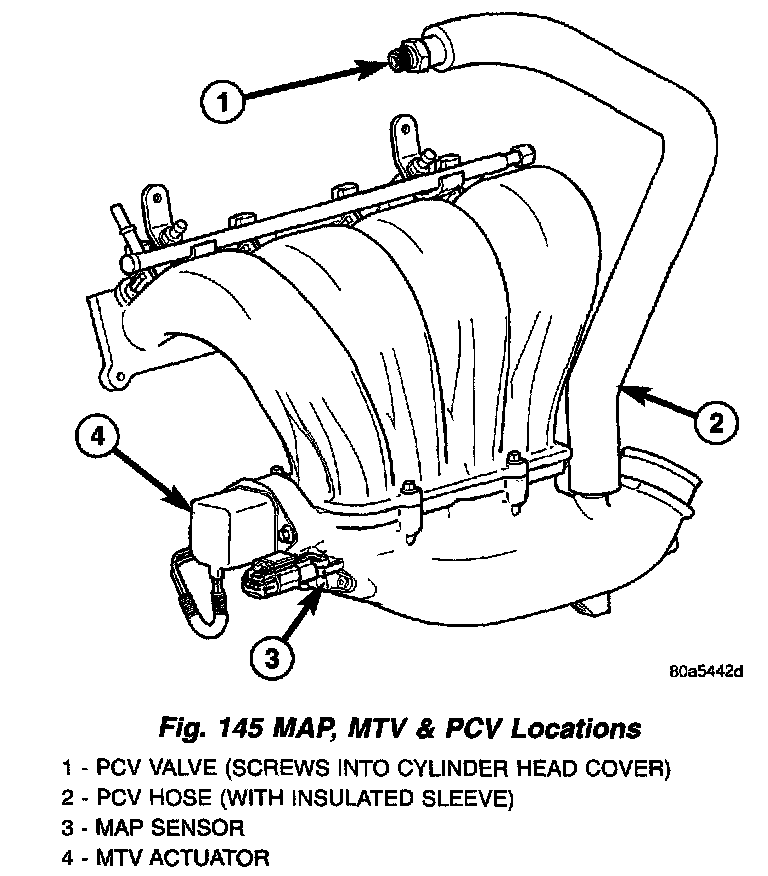 1

2

4

3

80a5442d

Fig. 145 MAP, MTV & PCV Locations

1 - PCV VALVE (SCREWS INTO CYLINDER HEAD COVER)
2 - PCV HOSE (WITH INSULATED SLEEVE)
3 - MAP SENSOR
4 - MTV ACTUATOR