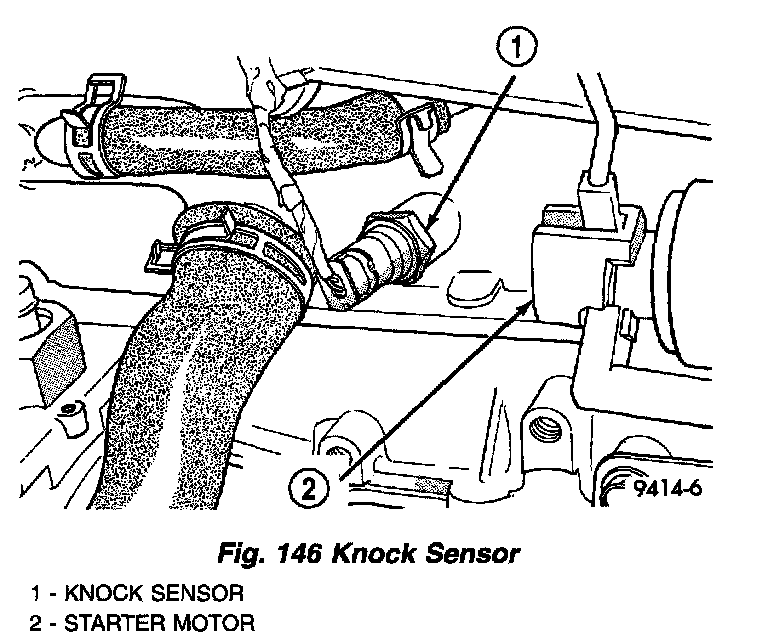 1

2

9414-6

Fig. 146 Knock Sensor

1 - KNOCK SENSOR
2 - STARTER MOTOR