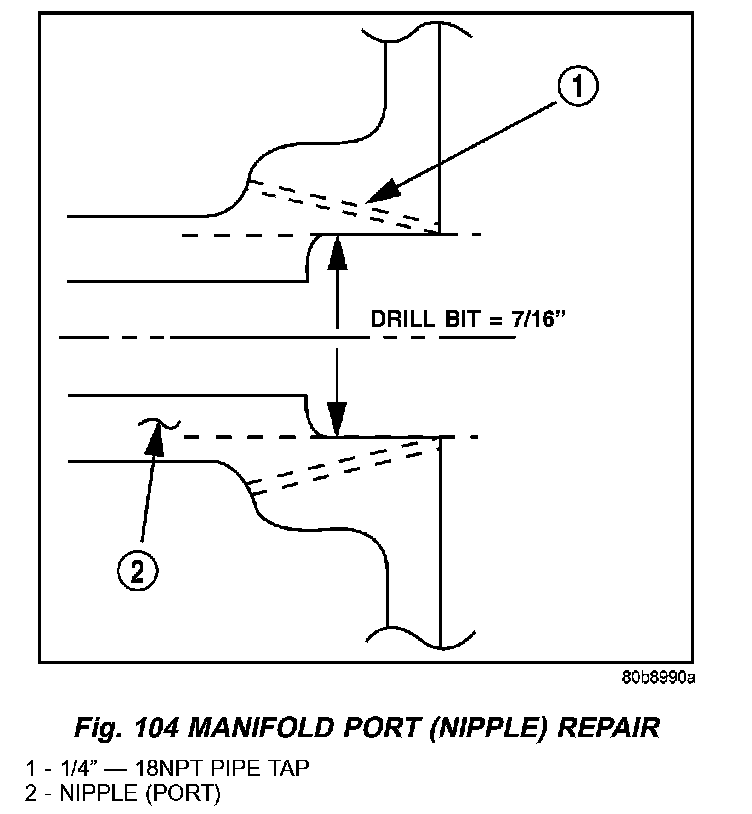 1

DRILL BIT = 7/16”

2

80b8990a

Fig. 104 MANIFOLD PORT (NIPPLE) REPAIR

1 - 1/4” — 18NPT PIPE TAP
2 - NIPPLE (PORT)