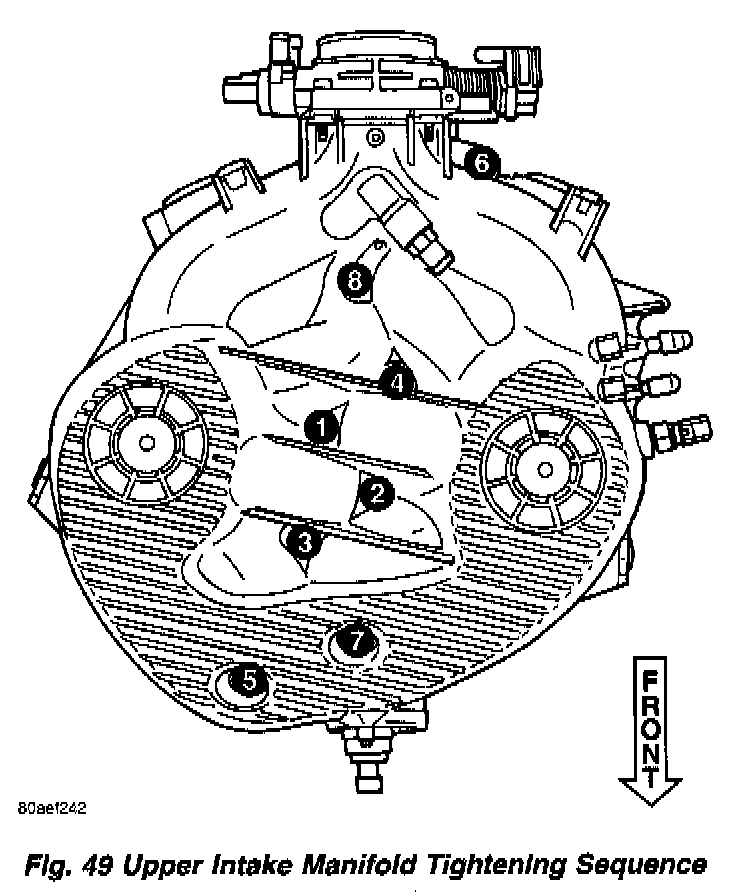 6
8
4
1
2
3
7
5
FRONT
80aef242
Fig. 49 Upper Intake Manifold Tightening Sequence