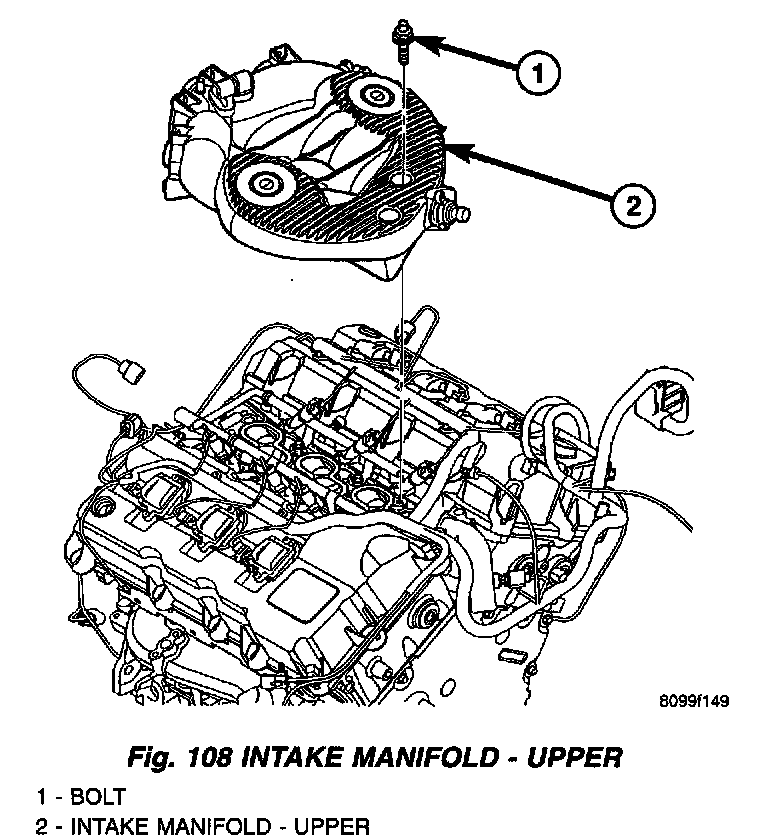 1

2

8099f149

Fig. 108 INTAKE MANIFOLD - UPPER

1 - BOLT
2 - INTAKE MANIFOLD - UPPER