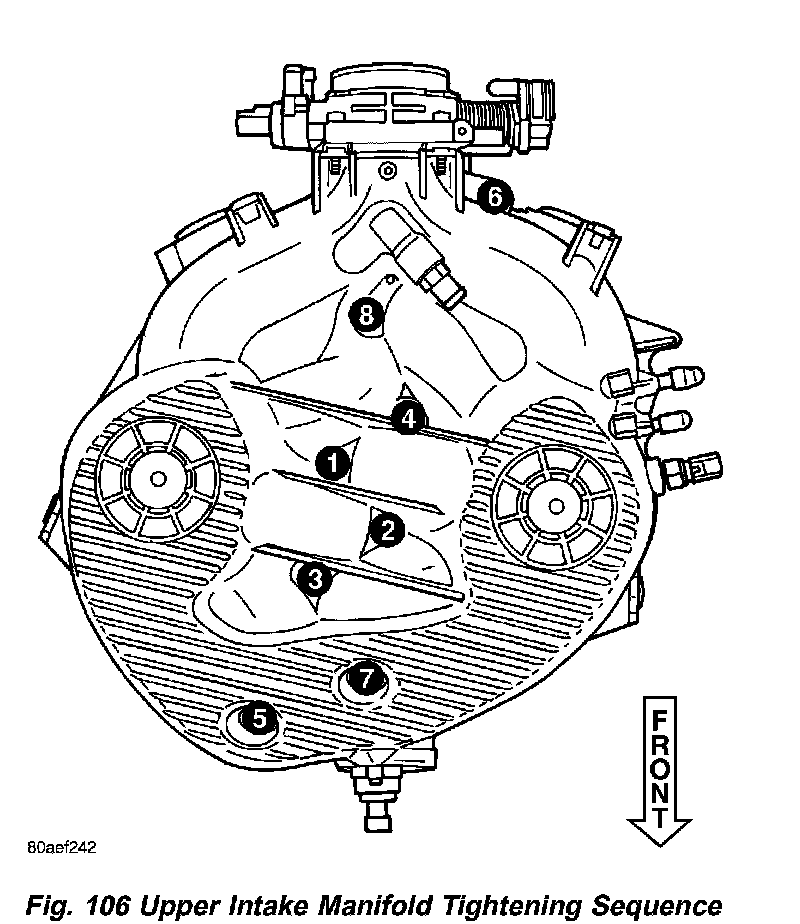 6
8
4
1
2
3
7
5
FRONT
80aef242
Fig. 106 Upper Intake Manifold Tightening Sequence