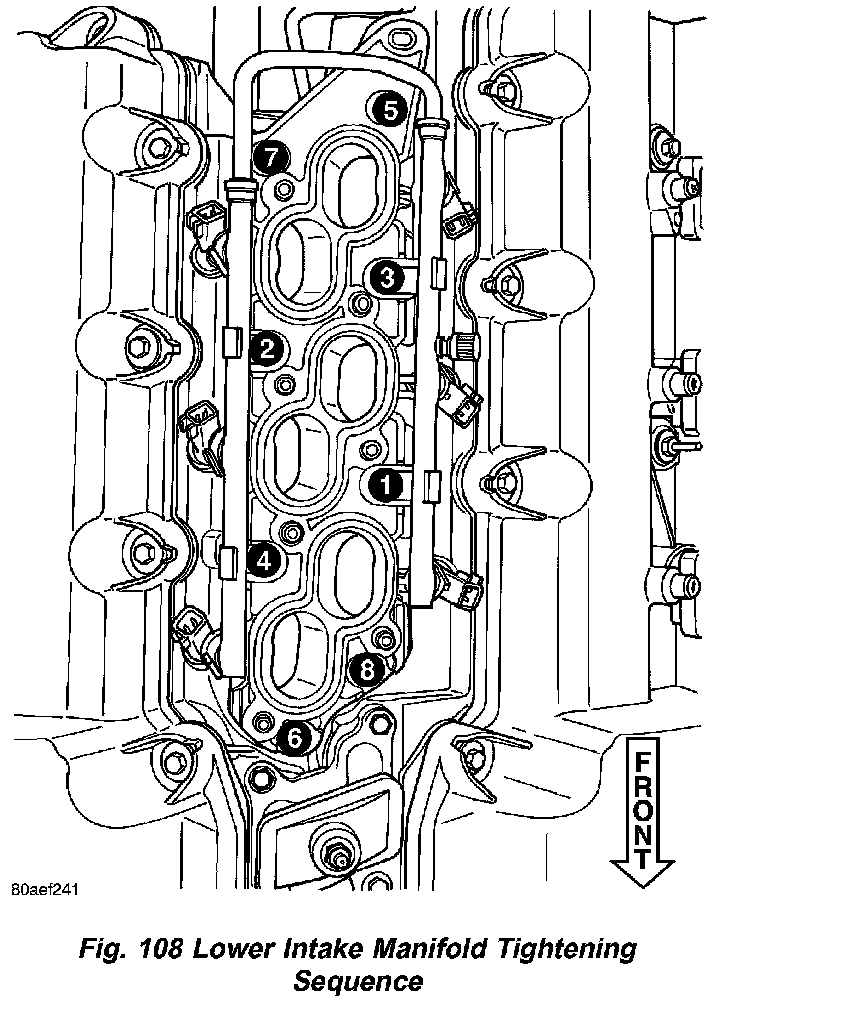 5
7
3
2
1
4
8
6
FRONT
80aef241

Fig. 108 Lower Intake Manifold Tightening Sequence