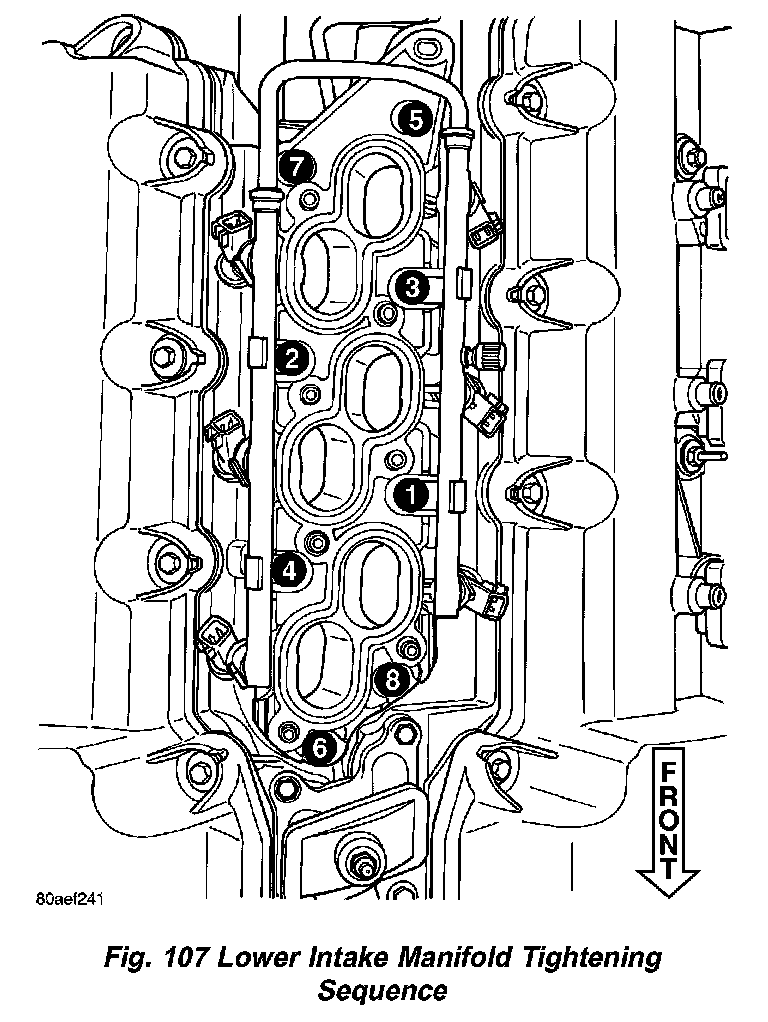 5
7
3
2
1
4
8
6
FRONT
80aef241

Fig. 107 Lower Intake Manifold Tightening Sequence