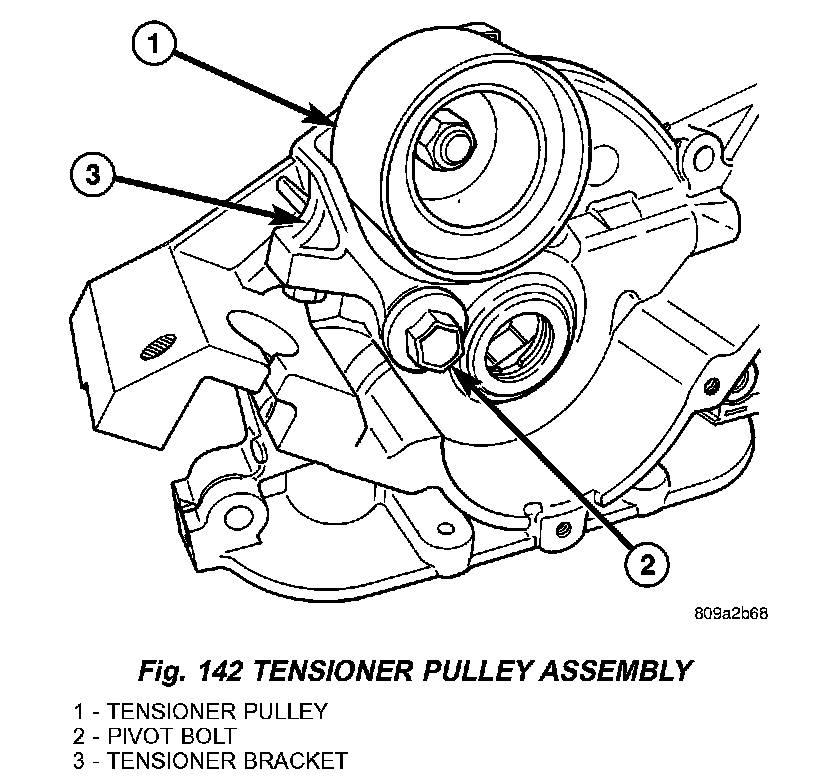 1

3

2

809a2b68

Fig. 142 TENSIONER PULLEY ASSEMBLY

1 - TENSIONER PULLEY
2 - PIVOT BOLT
3 - TENSIONER BRACKET