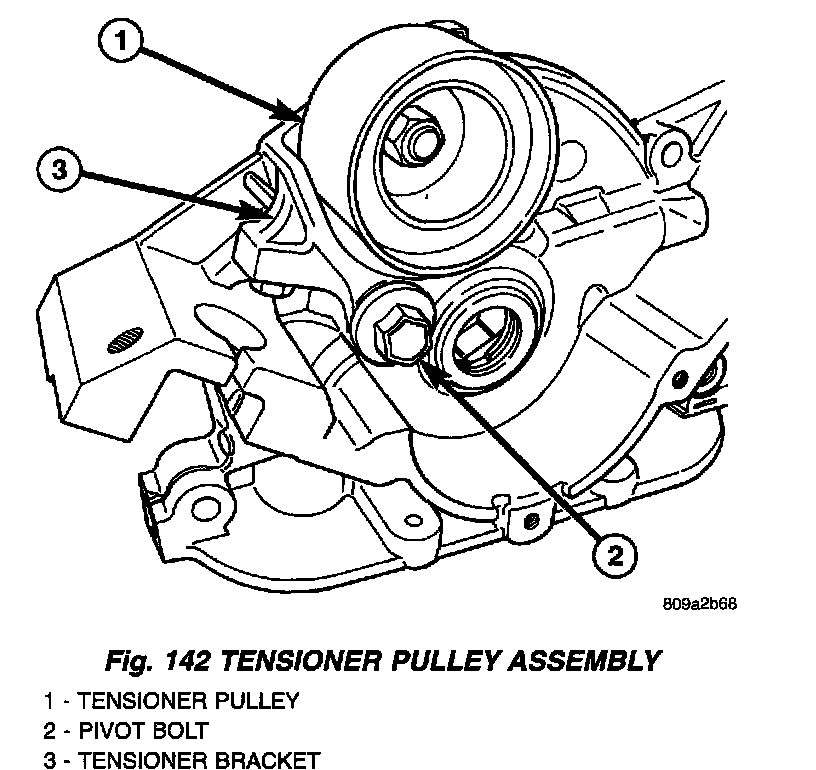 1

3

2

809a2b68

Fig. 142 TENSIONER PULLEY ASSEMBLY

1 - TENSIONER PULLEY
2 - PIVOT BOLT
3 - TENSIONER BRACKET