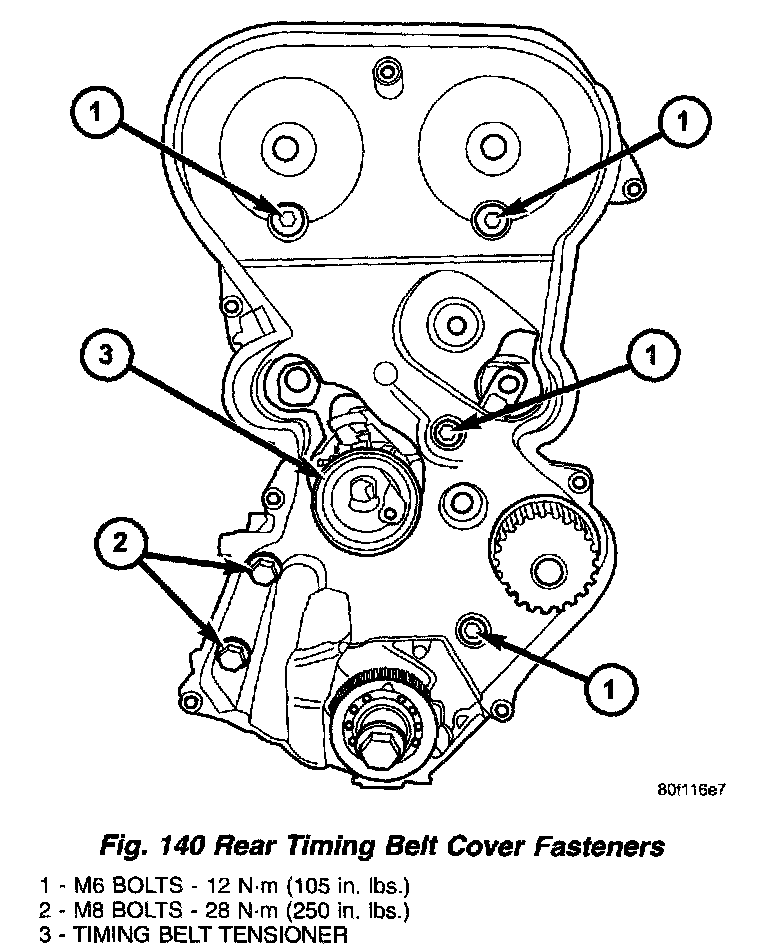 1
1
3
1
2
1
80f116e7

Fig. 140 Rear Timing Belt Cover Fasteners

1 - M6 BOLTS - 12 N·m (105 in. lbs.)
2 - M8 BOLTS - 28 N·m (250 in. lbs.)
3 - TIMING BELT TENSIONER