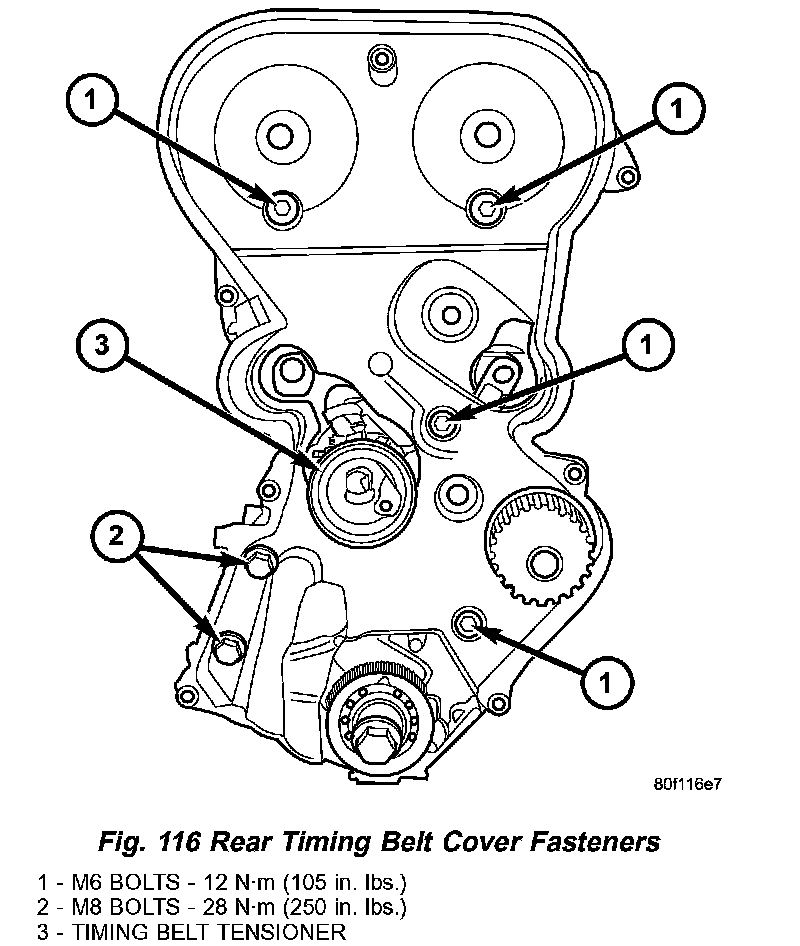 1

1

3

1

2

1

80f116e7

Fig. 116 Rear Timing Belt Cover Fasteners

1 - M6 BOLTS - 12 N·m (105 in. lbs.)
2 - M8 BOLTS - 28 N·m (250 in. lbs.)
3 - TIMING BELT TENSIONER