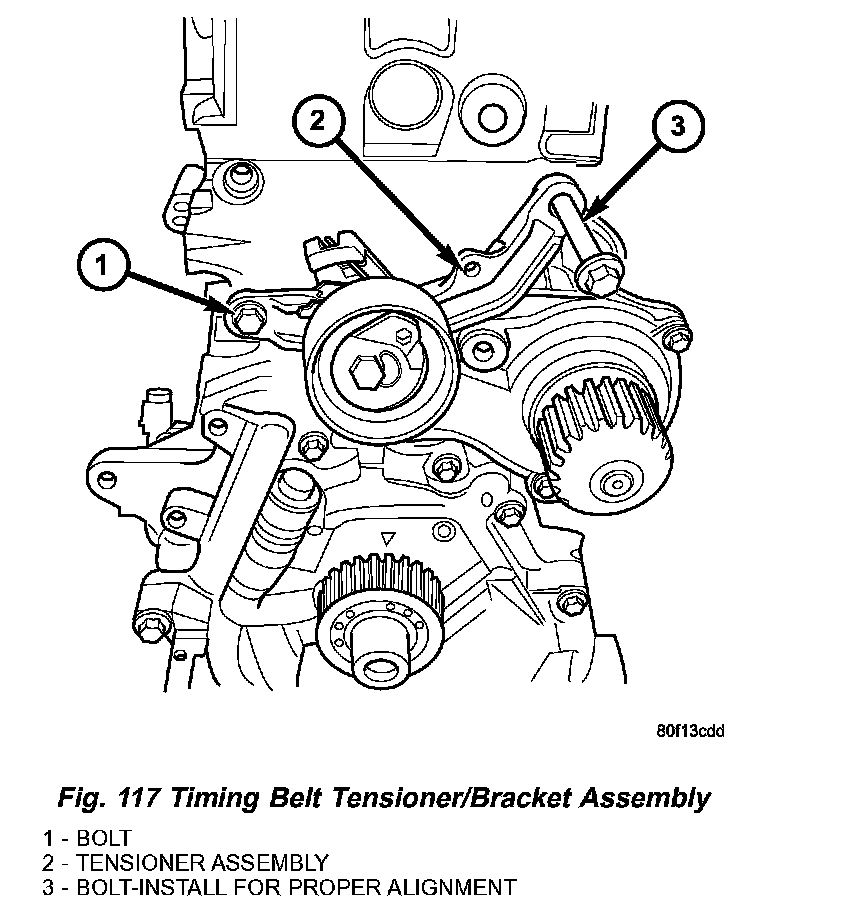 2

3

1

80f13cdd

Fig. 117 Timing Belt Tensioner/Bracket Assembly

1 - BOLT
2 - TENSIONER ASSEMBLY
3 - BOLT-INSTALL FOR PROPER ALIGNMENT