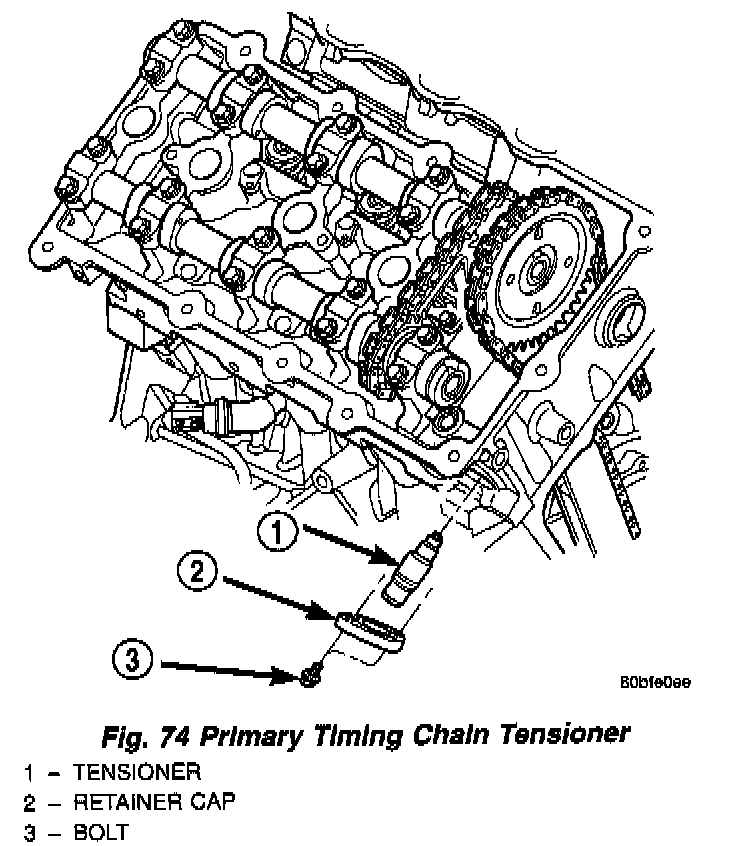 1

2

3

80bfe0ee

Fig. 74 Primary Timing Chain Tensioner

1 – TENSIONER
2 – RETAINER CAP
3 – BOLT