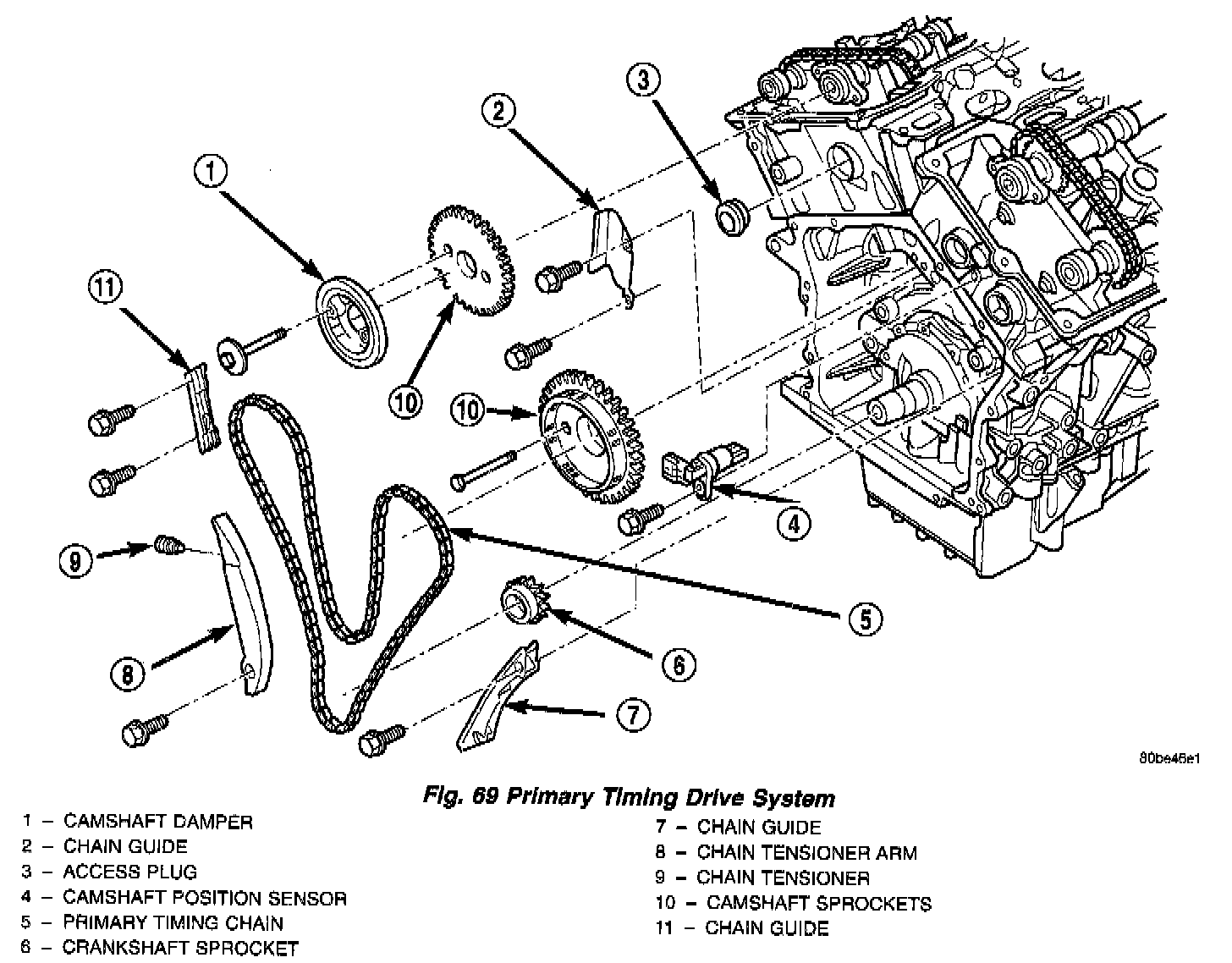 3
2
1
11
10
10
4
9
5
6
8
7

80be46e1

Fig. 69 Primary Timing Drive System

1 – CAMSHAFT DAMPER
2 – CHAIN GUIDE
3 – ACCESS PLUG
4 – CAMSHAFT POSITION SENSOR
5 – PRIMARY TIMING CHAIN
6 – CRANKSHAFT SPROCKET

7 – CHAIN GUIDE
8 – CHAIN TENSIONER ARM
9 – CHAIN TENSIONER
10 – CAMSHAFT SPROCKETS
11 – CHAIN GUIDE