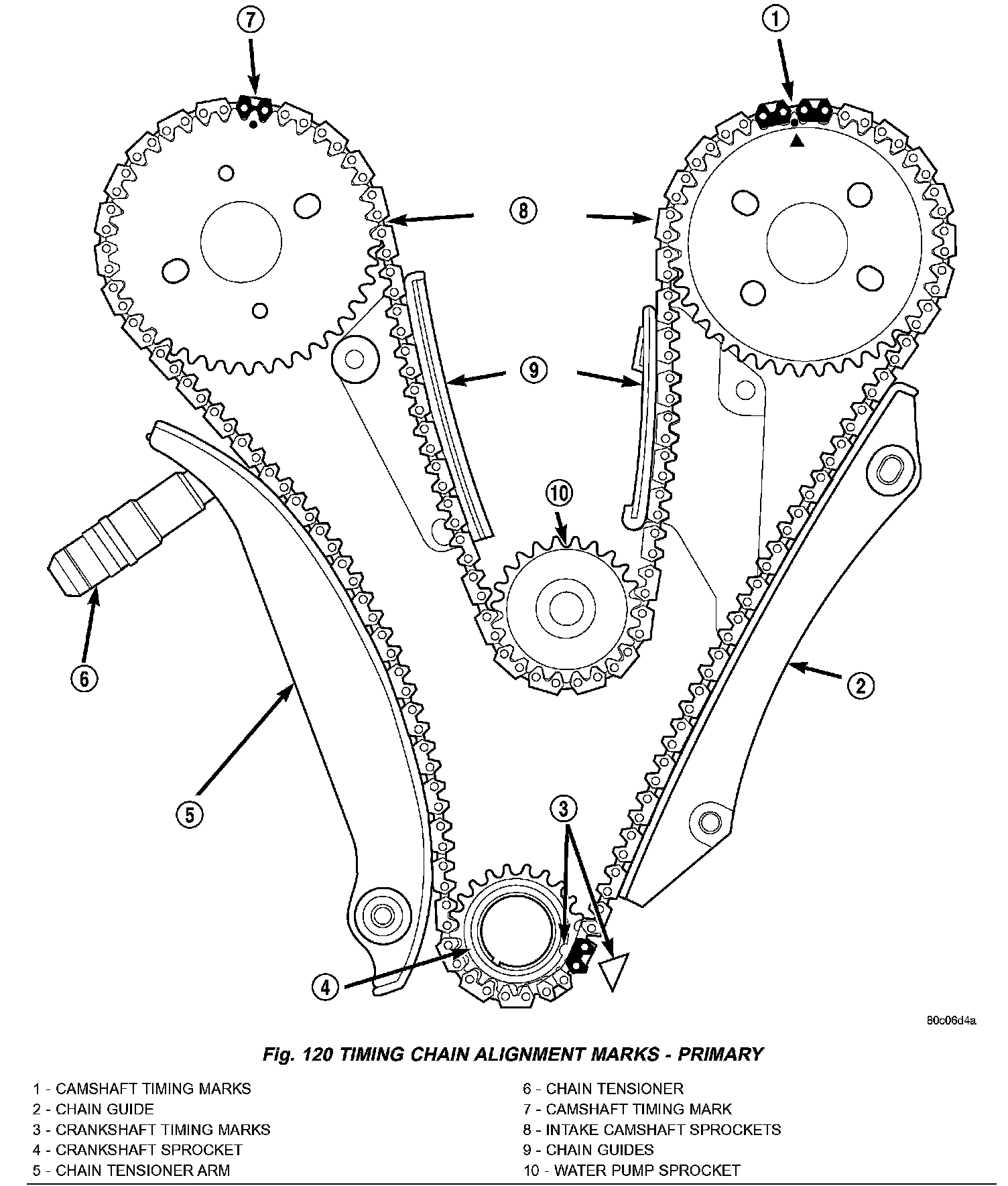 7

1

8

9

10

6

2

5

3

4

80c06d4a

Fig. 120 TIMING CHAIN ALIGNMENT MARKS - PRIMARY

1 - CAMSHAFT TIMING MARKS
2 - CHAIN GUIDE
3 - CRANKSHAFT TIMING MARKS
4 - CRANKSHAFT SPROCKET
5 - CHAIN TENSIONER ARM

6 - CHAIN TENSIONER
7 - CAMSHAFT TIMING MARK
8 - INTAKE CAMSHAFT SPROCKETS
9 - CHAIN GUIDES
10 - WATER PUMP SPROCKET