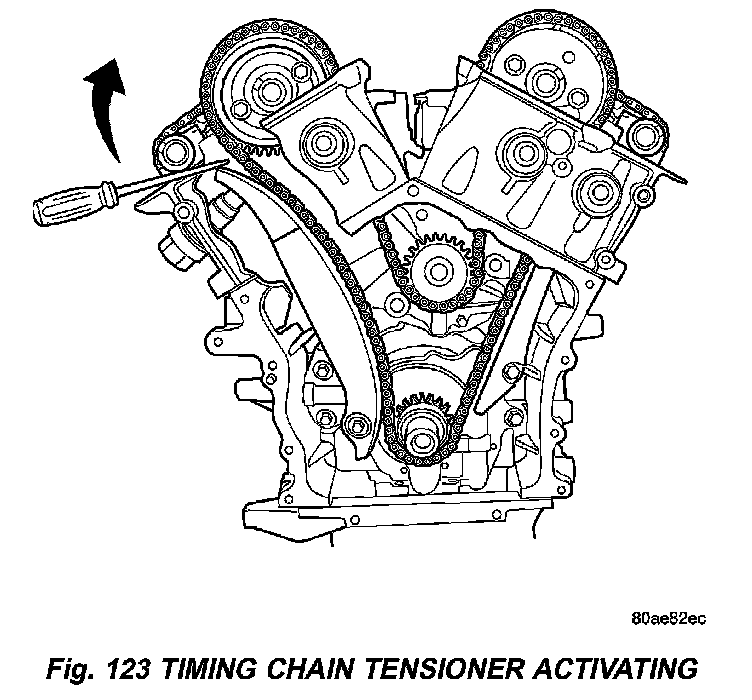 80ae82ec

Fig. 123 TIMING CHAIN TENSIONER ACTIVATING