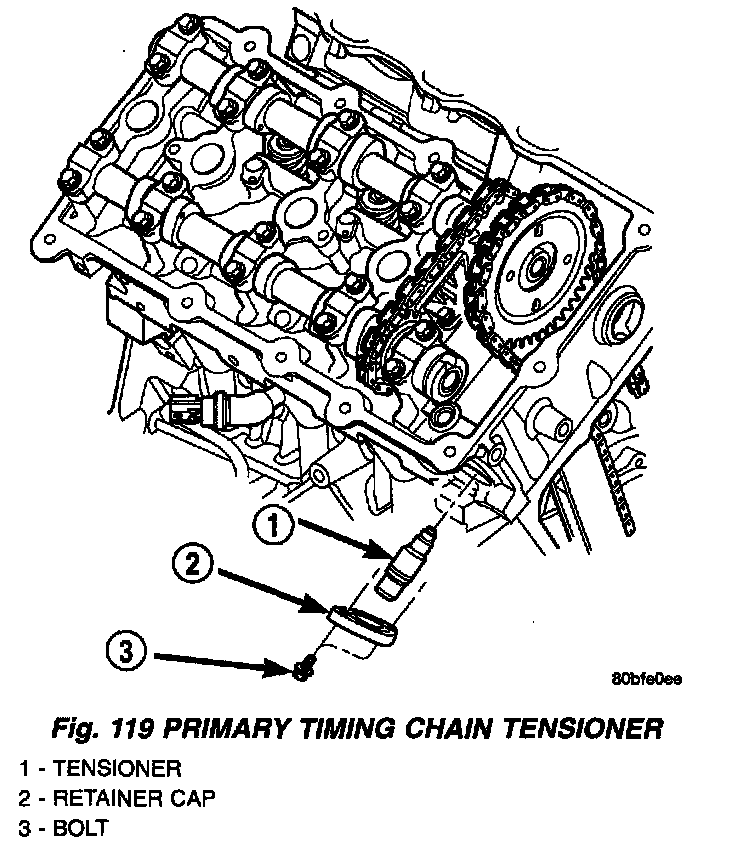 1

2

3

80bfe0ee

Fig. 119 PRIMARY TIMING CHAIN TENSIONER

1 - TENSIONER
2 - RETAINER CAP
3 - BOLT