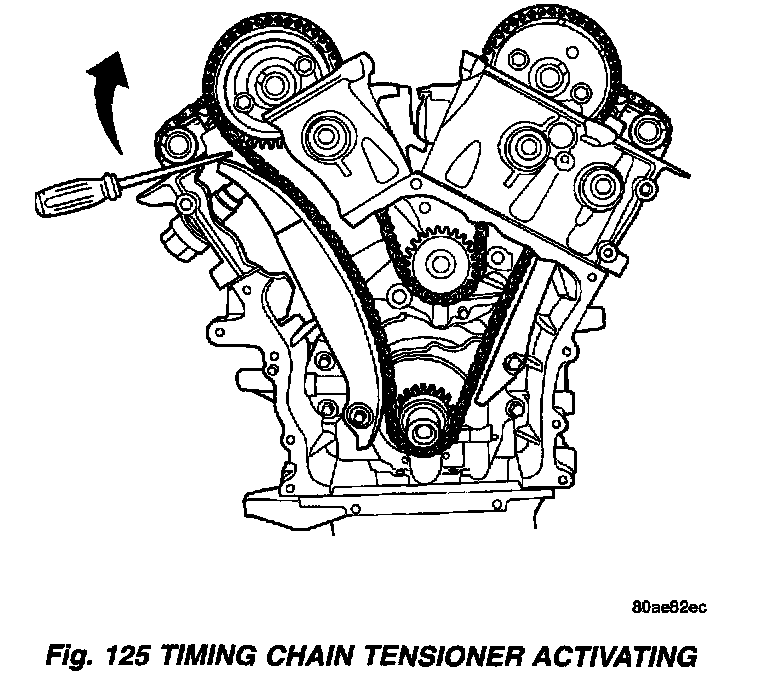 80ae62ec

Fig. 125 TIMING CHAIN TENSIONER ACTIVATING