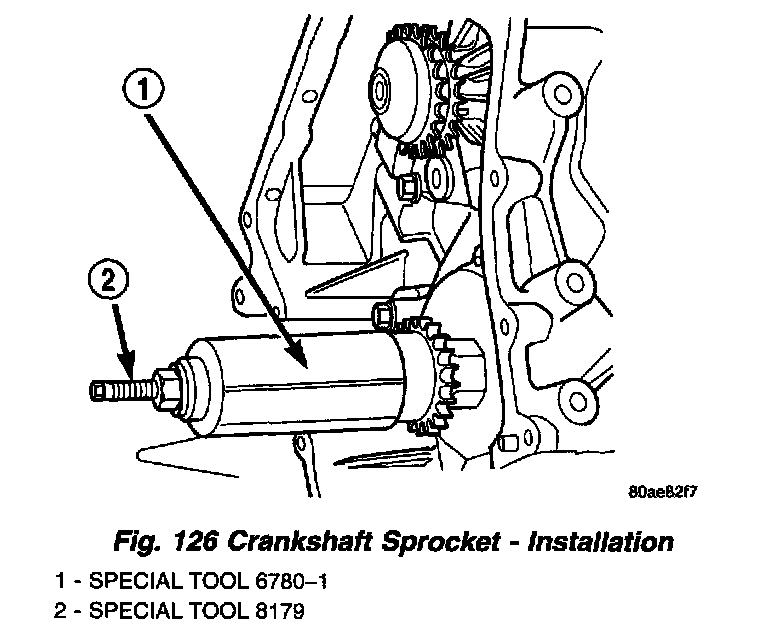 1

2

80ae82f7

Fig. 126 Crankshaft Sprocket - Installation

1 - SPECIAL TOOL 6780–1
2 - SPECIAL TOOL 8179