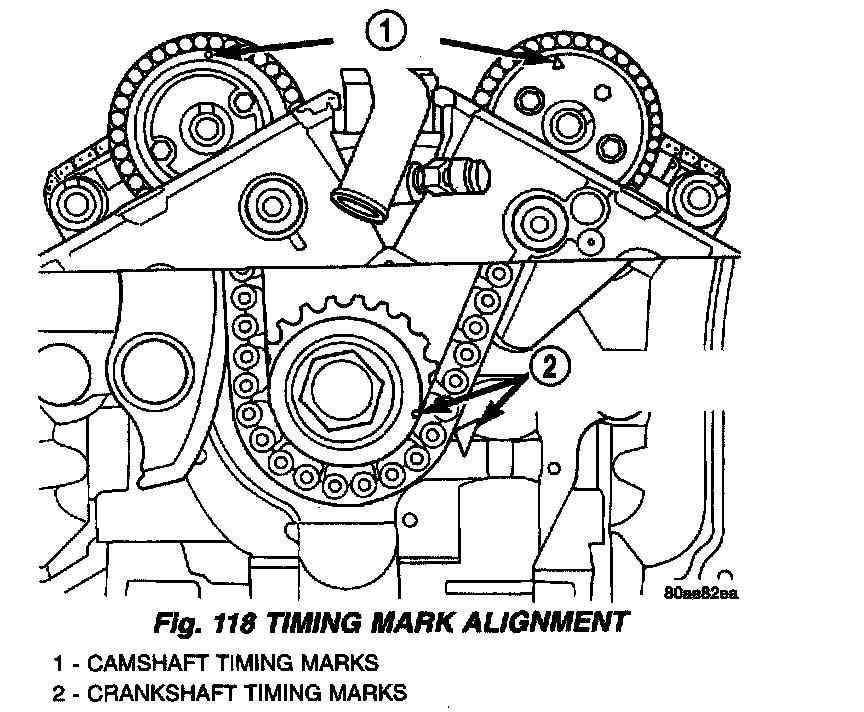 1

2

80ae82ea

Fig. 118 TIMING MARK ALIGNMENT

1 - CAMSHAFT TIMING MARKS
2 - CRANKSHAFT TIMING MARKS