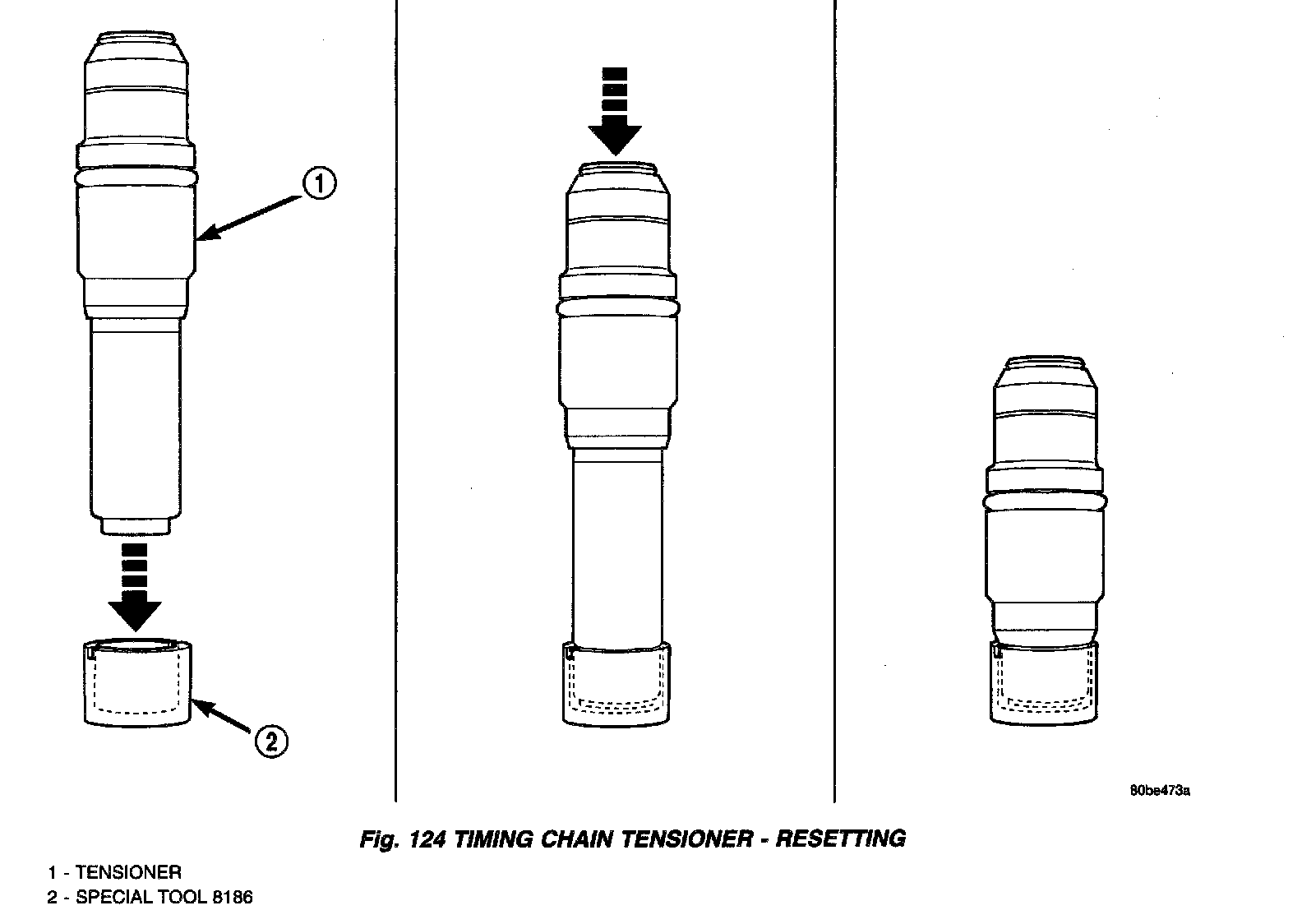 1

2

80be473a

Fig. 124 TIMING CHAIN TENSIONER - RESETTING

1 - TENSIONER
2 - SPECIAL TOOL 8186