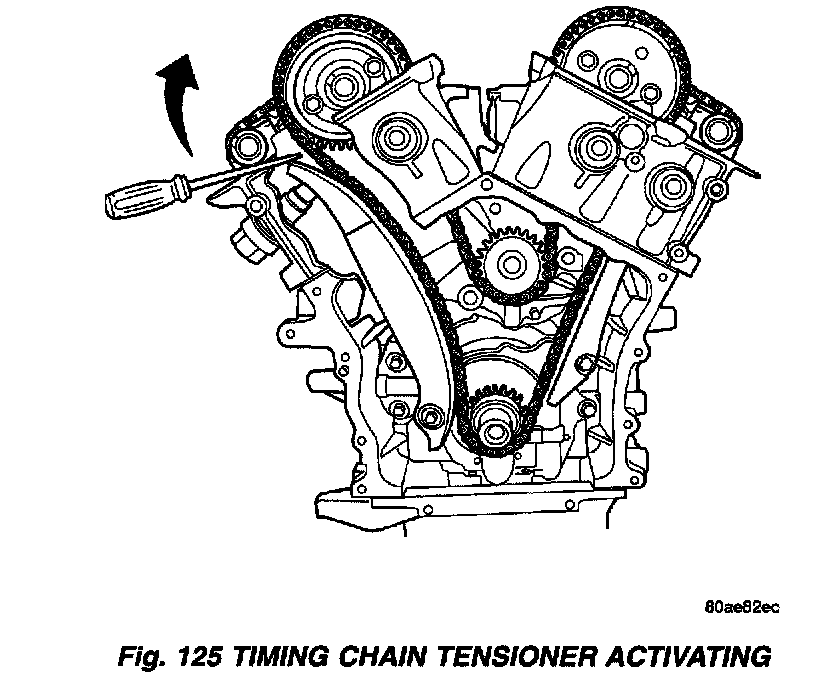 80ae82ec

Fig. 125 TIMING CHAIN TENSIONER ACTIVATING