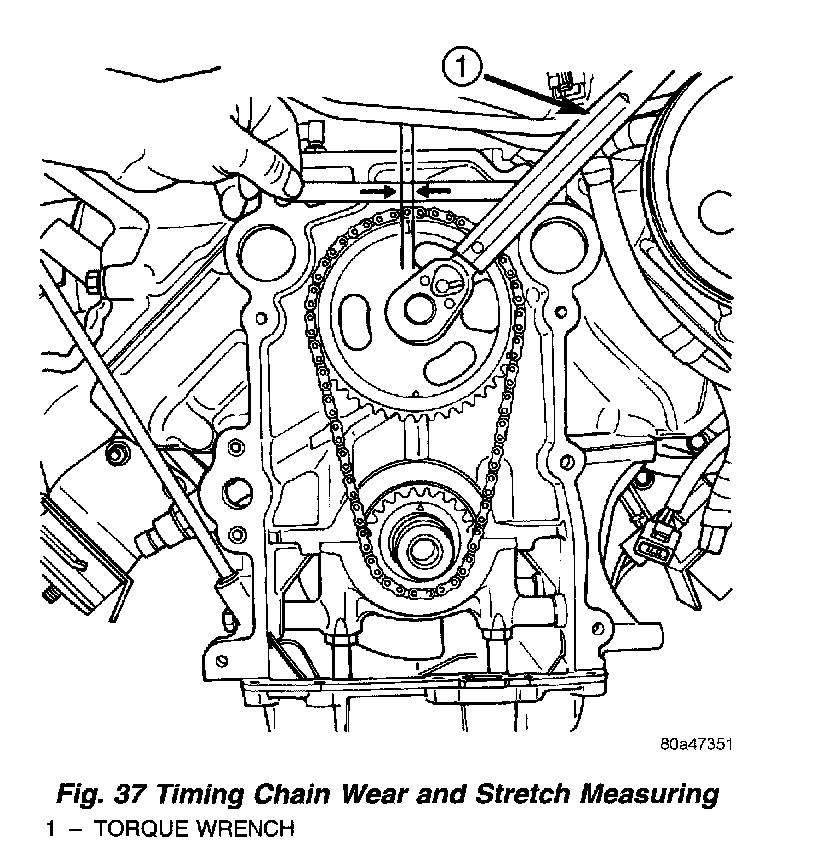 1

80a47351

Fig. 37 Timing Chain Wear and Stretch Measuring

1 – TORQUE WRENCH