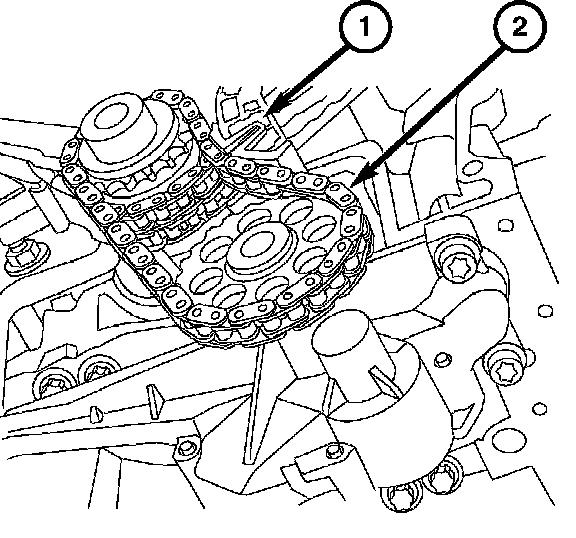 1
2