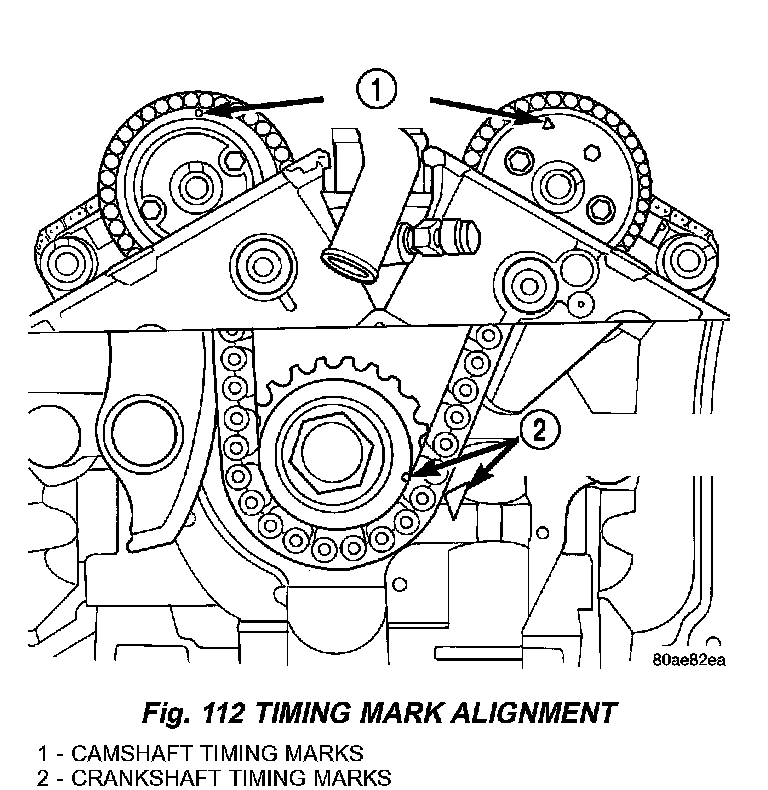 1

2

80ae82ea

Fig. 112 TIMING MARK ALIGNMENT

1 - CAMSHAFT TIMING MARKS
2 - CRANKSHAFT TIMING MARKS