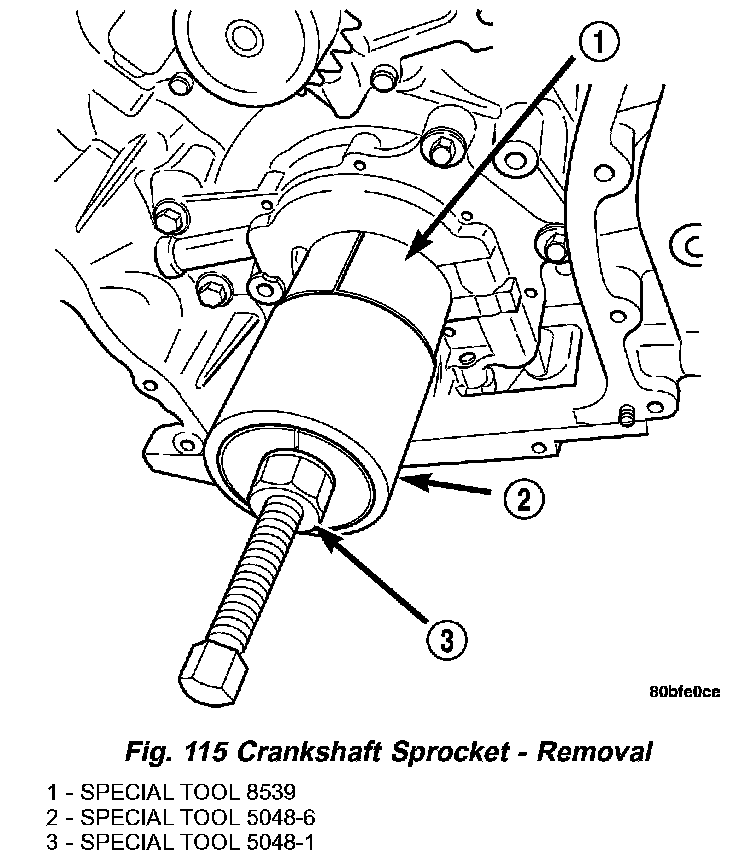 1

2

3

80bfe0ce

Fig. 115 Crankshaft Sprocket - Removal

1 - SPECIAL TOOL 8539
2 - SPECIAL TOOL 5048-6
3 - SPECIAL TOOL 5048-1