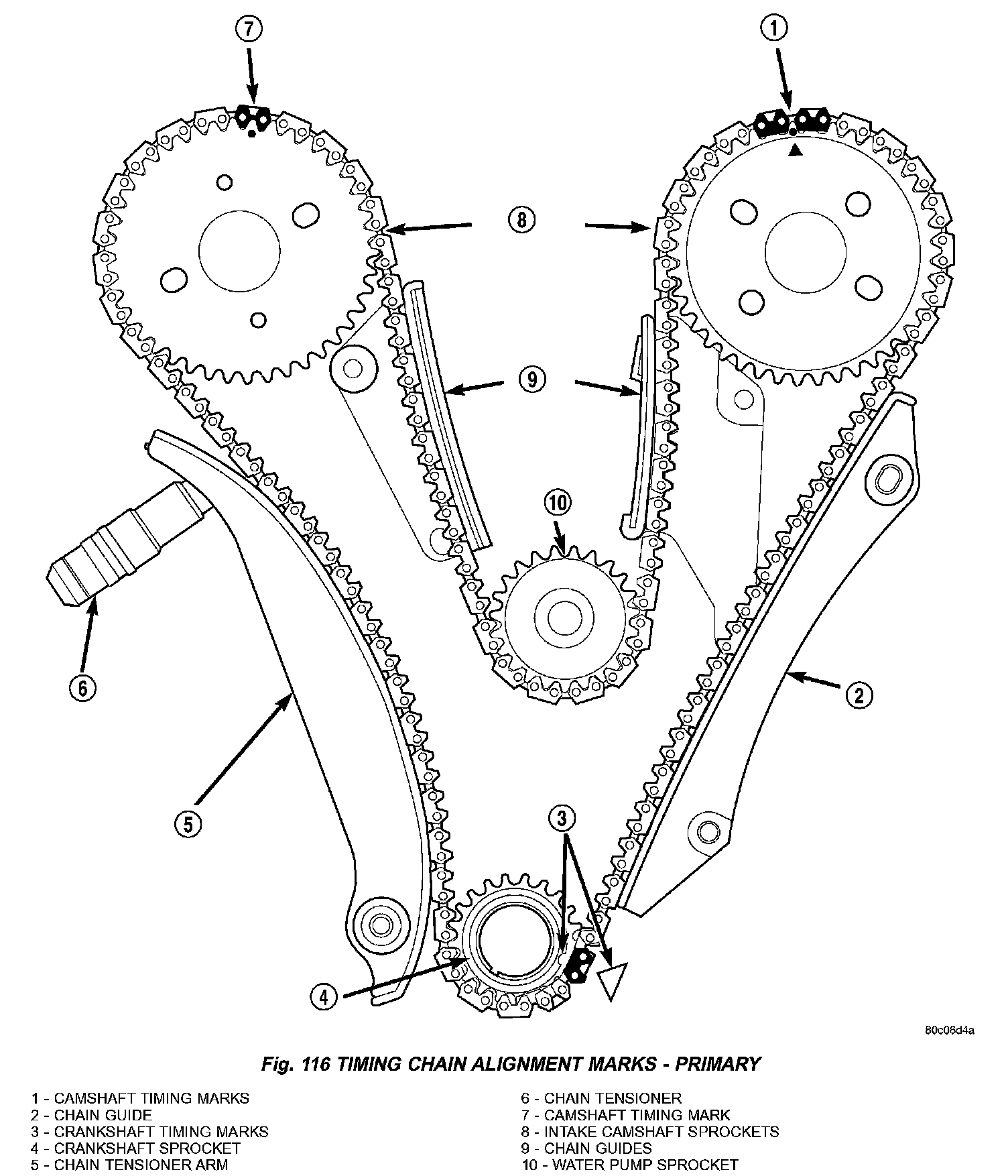 7

1

8

9

10

6

2

5

3

4

80c06d4a

Fig. 116 TIMING CHAIN ALIGNMENT MARKS - PRIMARY

1 - CAMSHAFT TIMING MARKS
2 - CHAIN GUIDE
3 - CRANKSHAFT TIMING MARKS
4 - CRANKSHAFT SPROCKET
5 - CHAIN TENSIONER ARM

6 - CHAIN TENSIONER
7 - CAMSHAFT TIMING MARK
8 - INTAKE CAMSHAFT SPROCKETS
9 - CHAIN GUIDES
10 - WATER PUMP SPROCKET