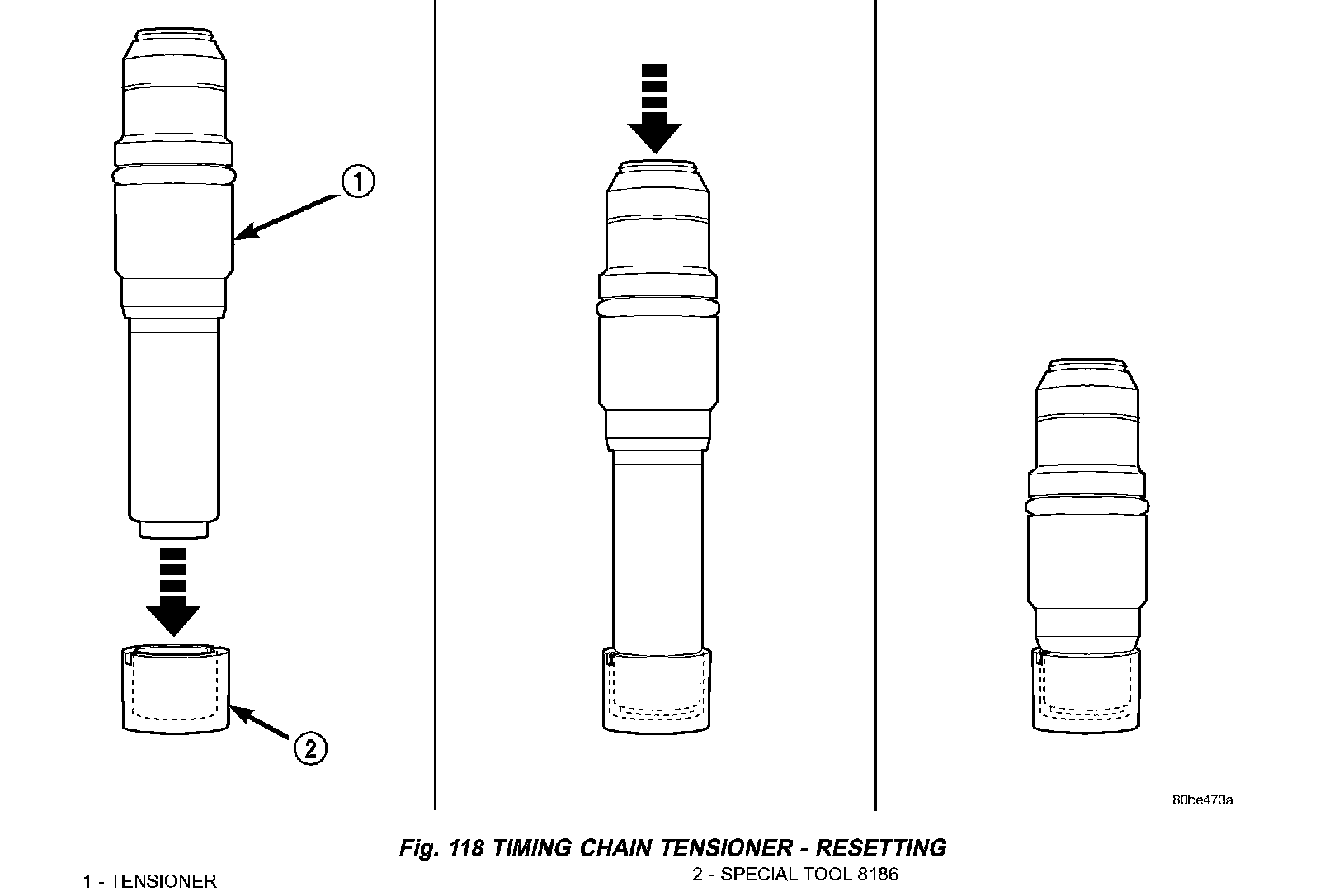 1

2

80be473a

Fig. 118 TIMING CHAIN TENSIONER - RESETTING

1 - TENSIONER

2 - SPECIAL TOOL 8186