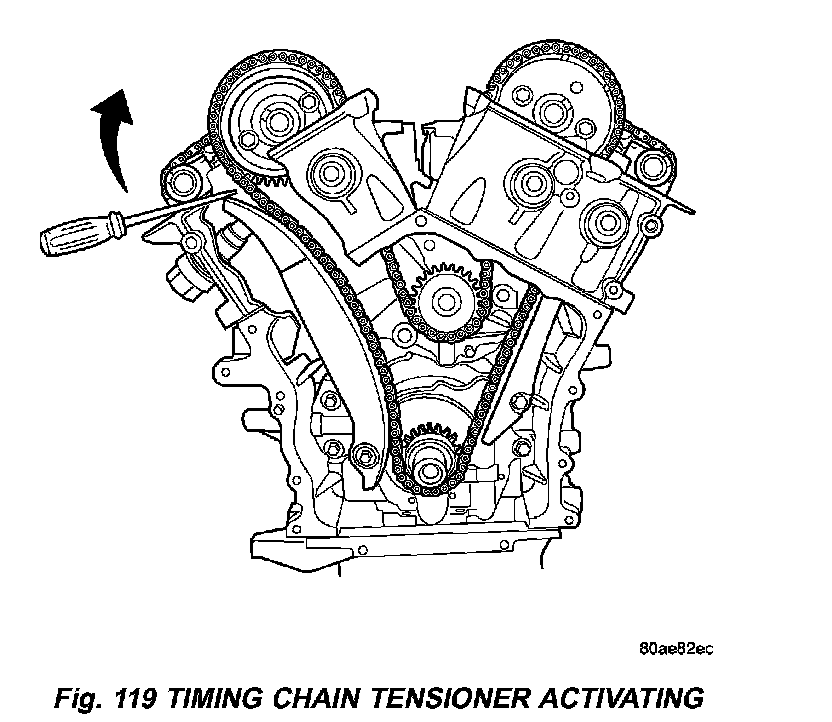 80ae82ec

Fig. 119 TIMING CHAIN TENSIONER ACTIVATING