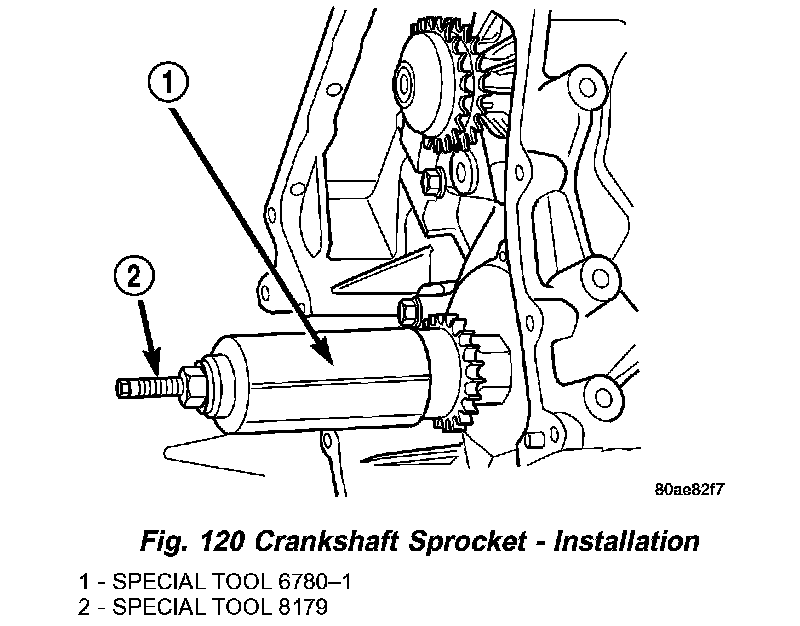 1

2

80ae82f7

Fig. 120 Crankshaft Sprocket - Installation

1 - SPECIAL TOOL 6780–1
2 - SPECIAL TOOL 8179