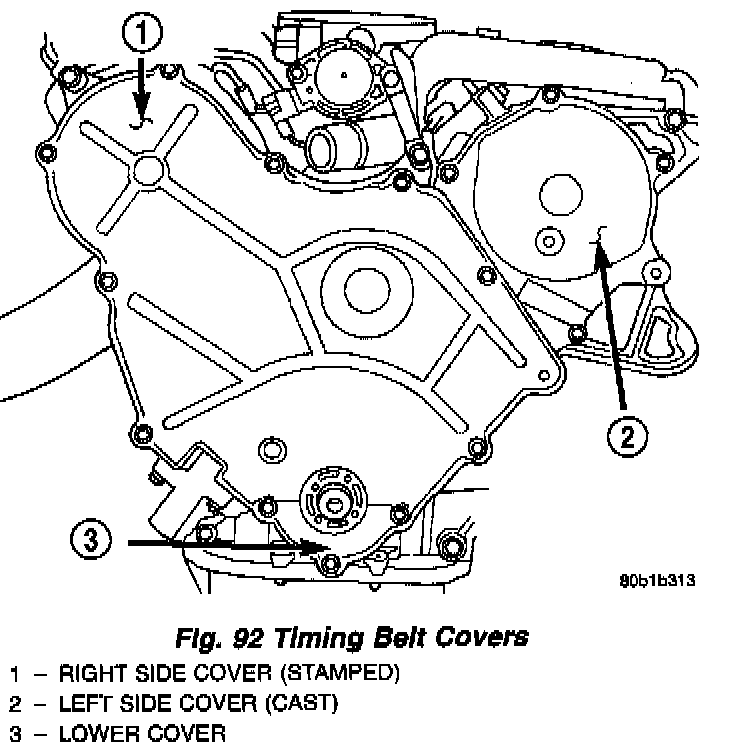 1

2

3

80b1b313

Fig. 92 Timing Belt Covers

1 – RIGHT SIDE COVER (STAMPED)

2 – LEFT SIDE COVER (CAST)

3 – LOWER COVER