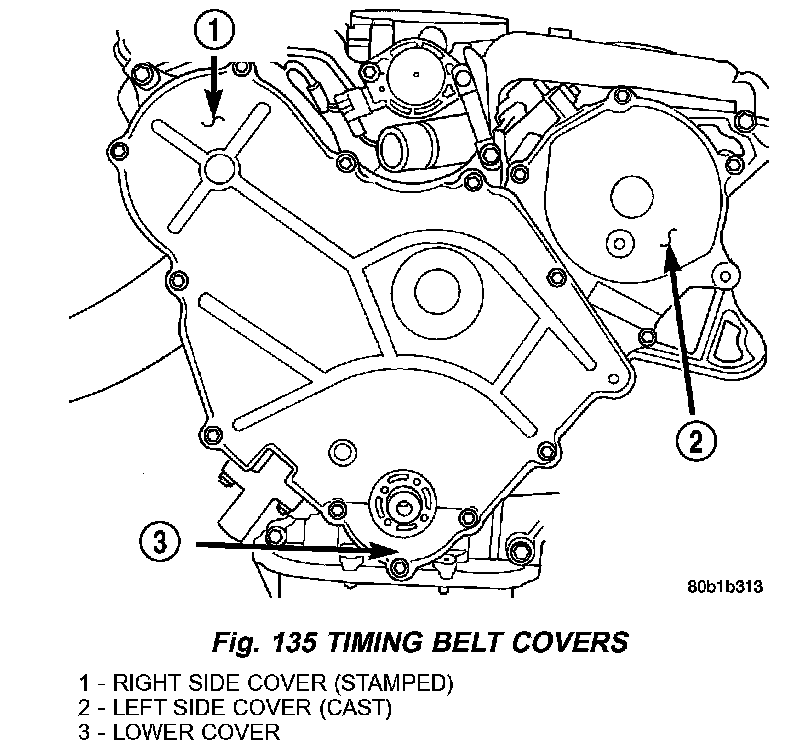 1

2

3

80b1b313

Fig. 135 TIMING BELT COVERS

1 - RIGHT SIDE COVER (STAMPED)
2 - LEFT SIDE COVER (CAST)
3 - LOWER COVER