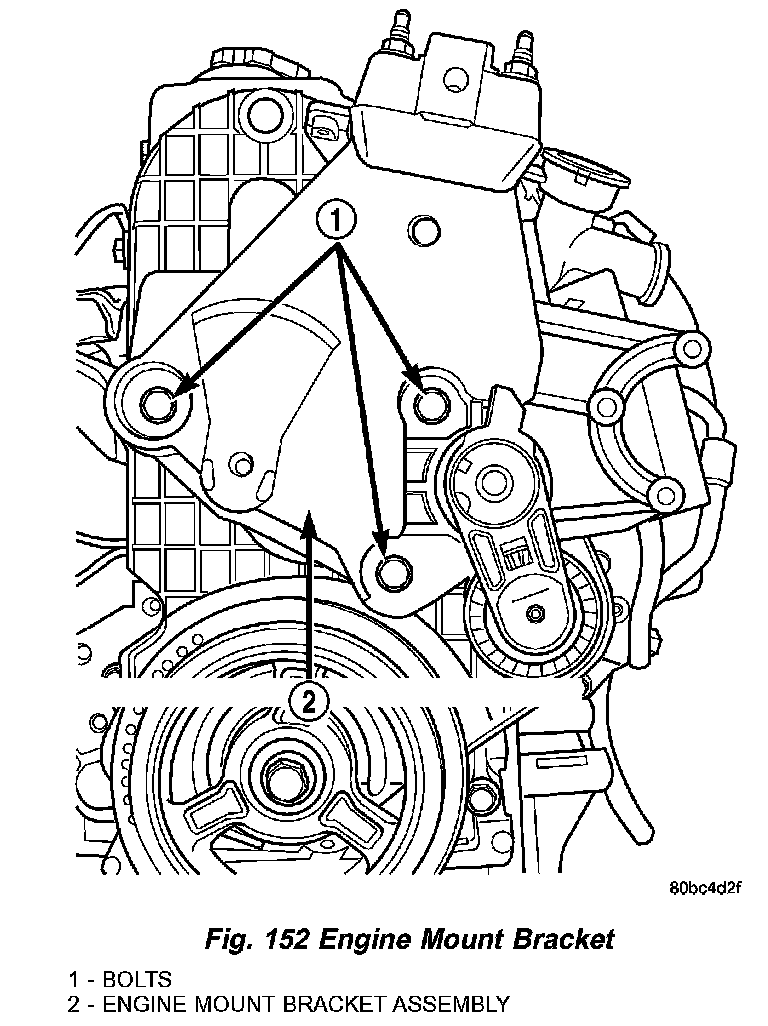 1

2

80bc4d2f

Fig. 152 Engine Mount Bracket

1 - BOLTS
2 - ENGINE MOUNT BRACKET ASSEMBLY