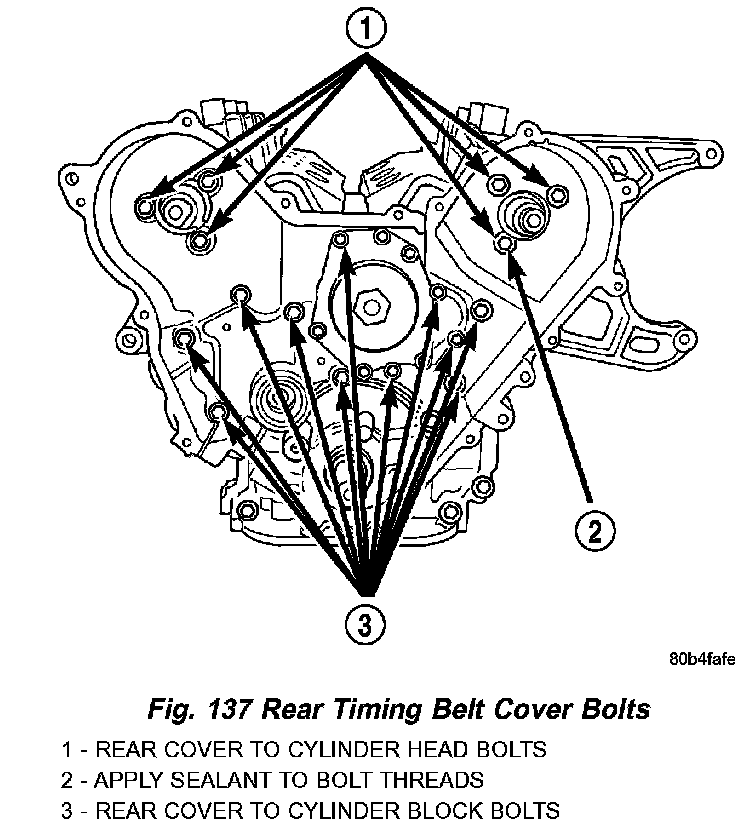 1

2

3

80b4fafe

Fig. 137 Rear Timing Belt Cover Bolts

1 - REAR COVER TO CYLINDER HEAD BOLTS
2 - APPLY SEALANT TO BOLT THREADS
3 - REAR COVER TO CYLINDER BLOCK BOLTS