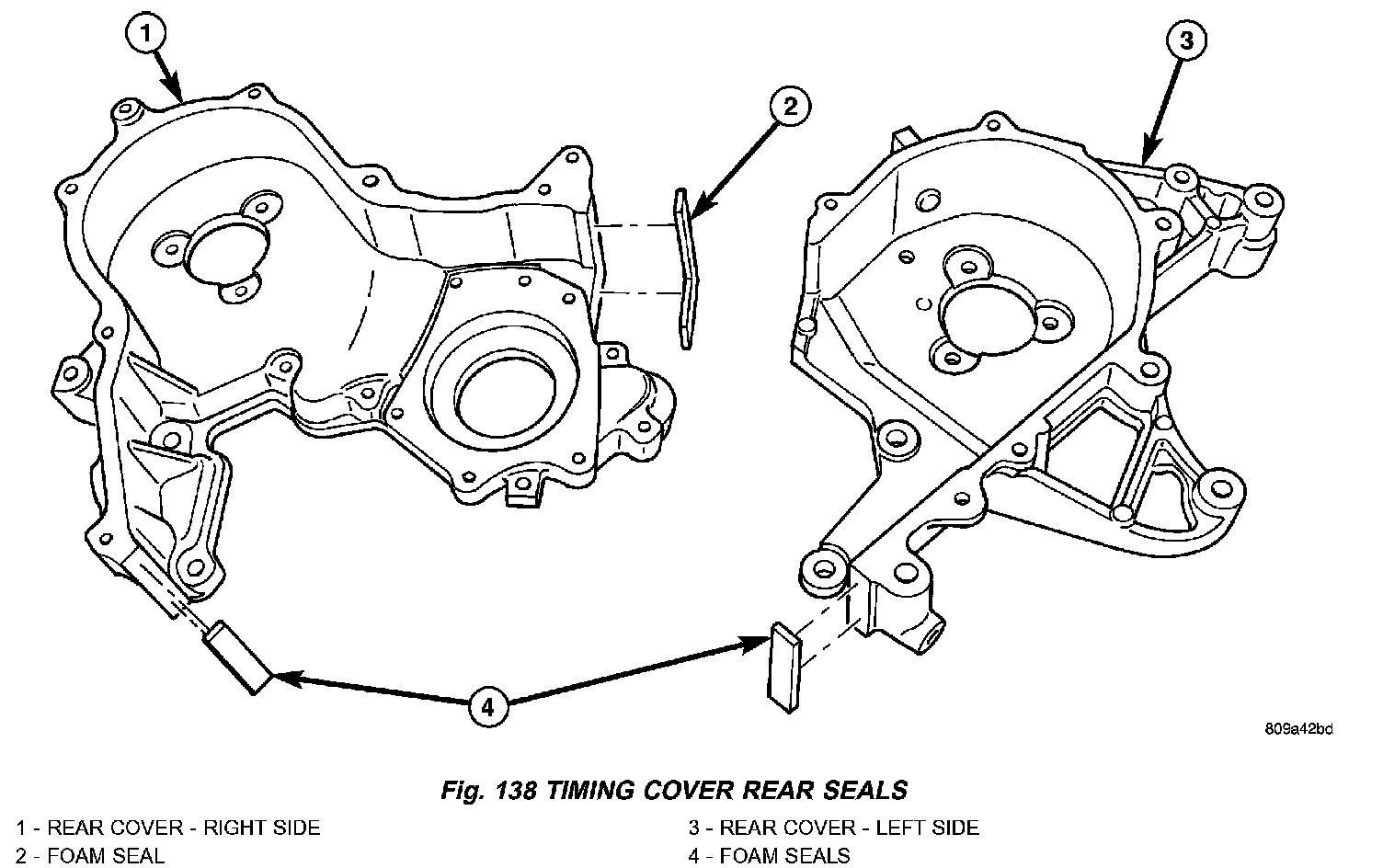 1

2

3

4

809a42bd

Fig. 138 TIMING COVER REAR SEALS

1 - REAR COVER - RIGHT SIDE
2 - FOAM SEAL

3 - REAR COVER - LEFT SIDE
4 - FOAM SEALS