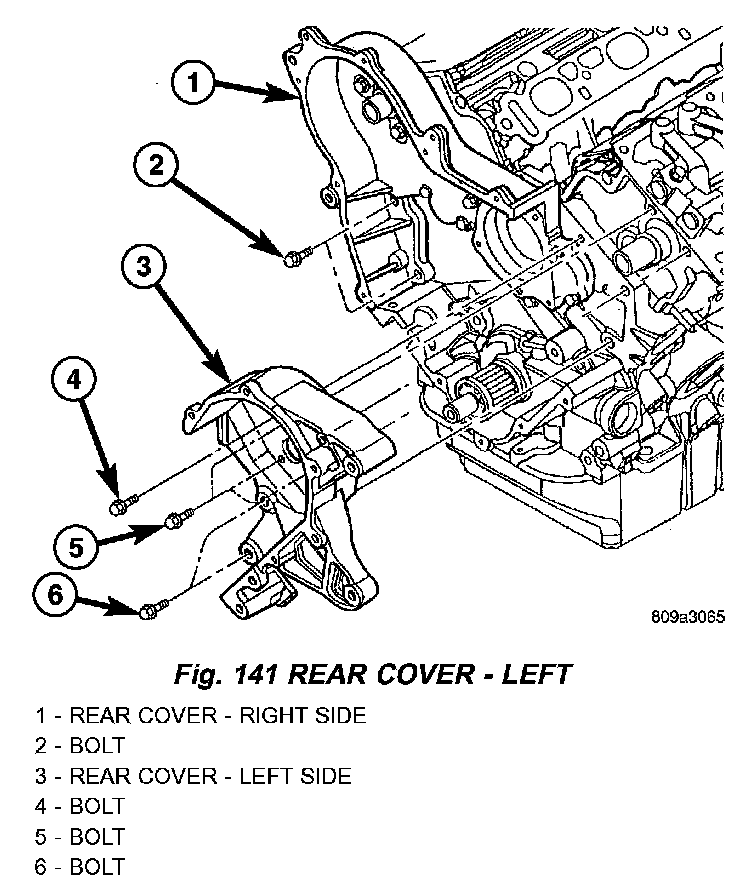 1
2
3
4
5
6
809a3065

Fig. 141 REAR COVER - LEFT

1 - REAR COVER - RIGHT SIDE
2 - BOLT
3 - REAR COVER - LEFT SIDE
4 - BOLT
5 - BOLT
6 - BOLT