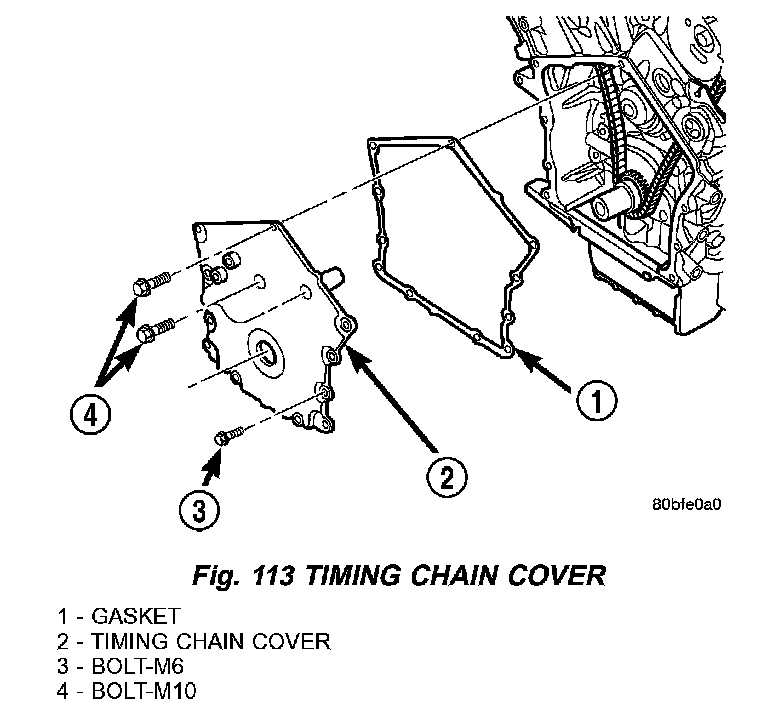 4

1

2

3

80bfe0a0

Fig. 113 TIMING CHAIN COVER

1 - GASKET
2 - TIMING CHAIN COVER
3 - BOLT-M6
4 - BOLT-M10