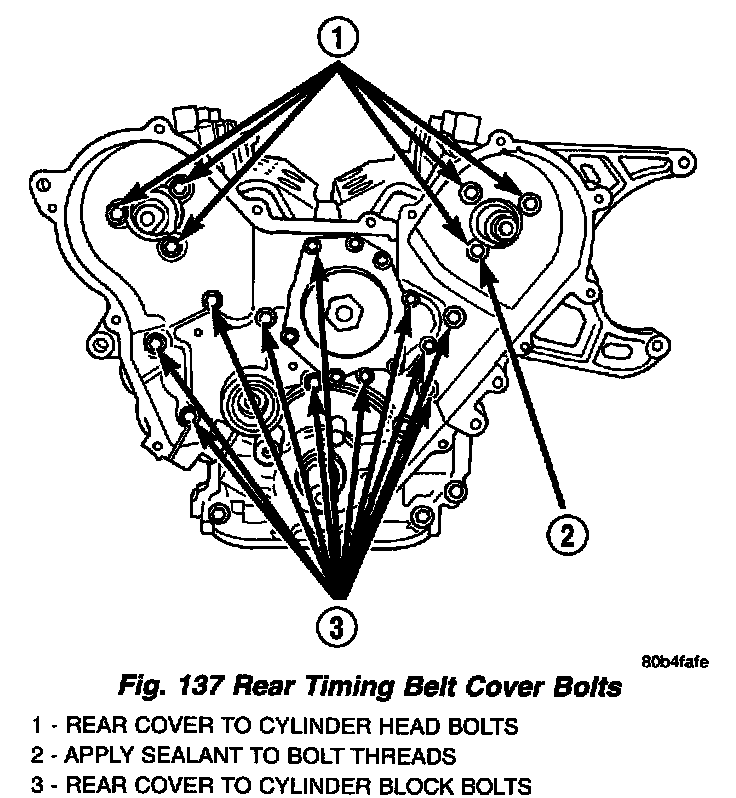 1

2

3

80b4fafe

Fig. 137 Rear Timing Belt Cover Bolts

1 - REAR COVER TO CYLINDER HEAD BOLTS
2 - APPLY SEALANT TO BOLT THREADS
3 - REAR COVER TO CYLINDER BLOCK BOLTS